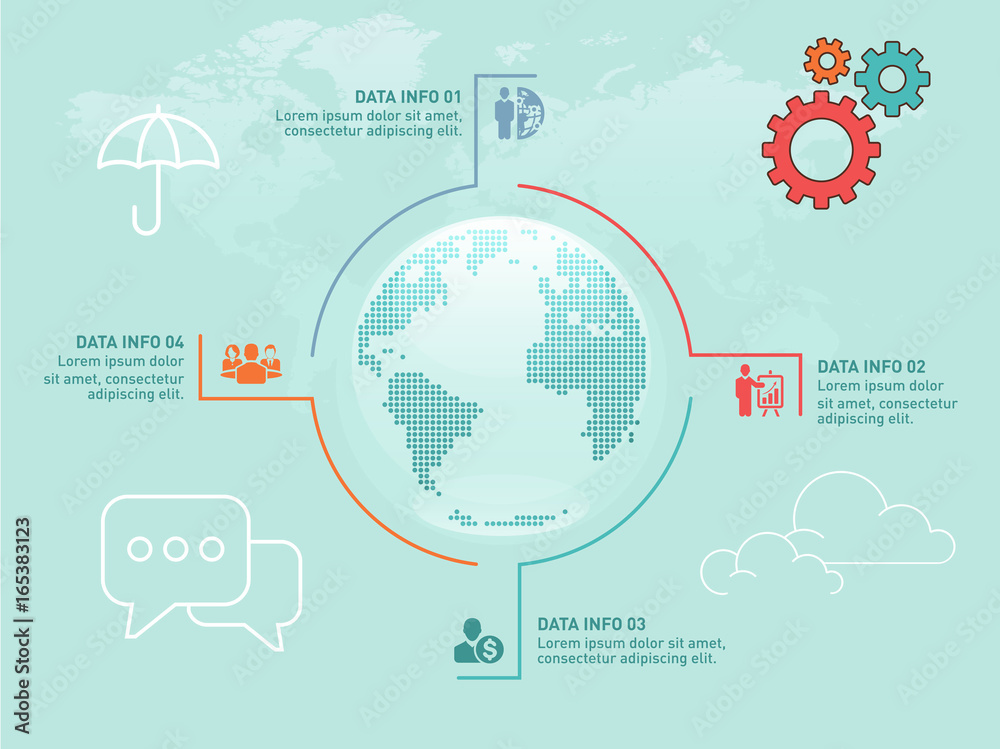 DATA INFO 01
Lorem ipsum dolor sit amet, consectetur adipiscing elit.

DATA INFO 04
Lorem ipsum dolor sit amet, consectetur adipiscing elit.

DATA INFO 02
Lorem ipsum dolor sit amet, consectetur adipiscing elit.

DATA INFO 03
Lorem ipsum dolor sit amet, consectetur adipiscing elit.

Adobe Stock | #165383123