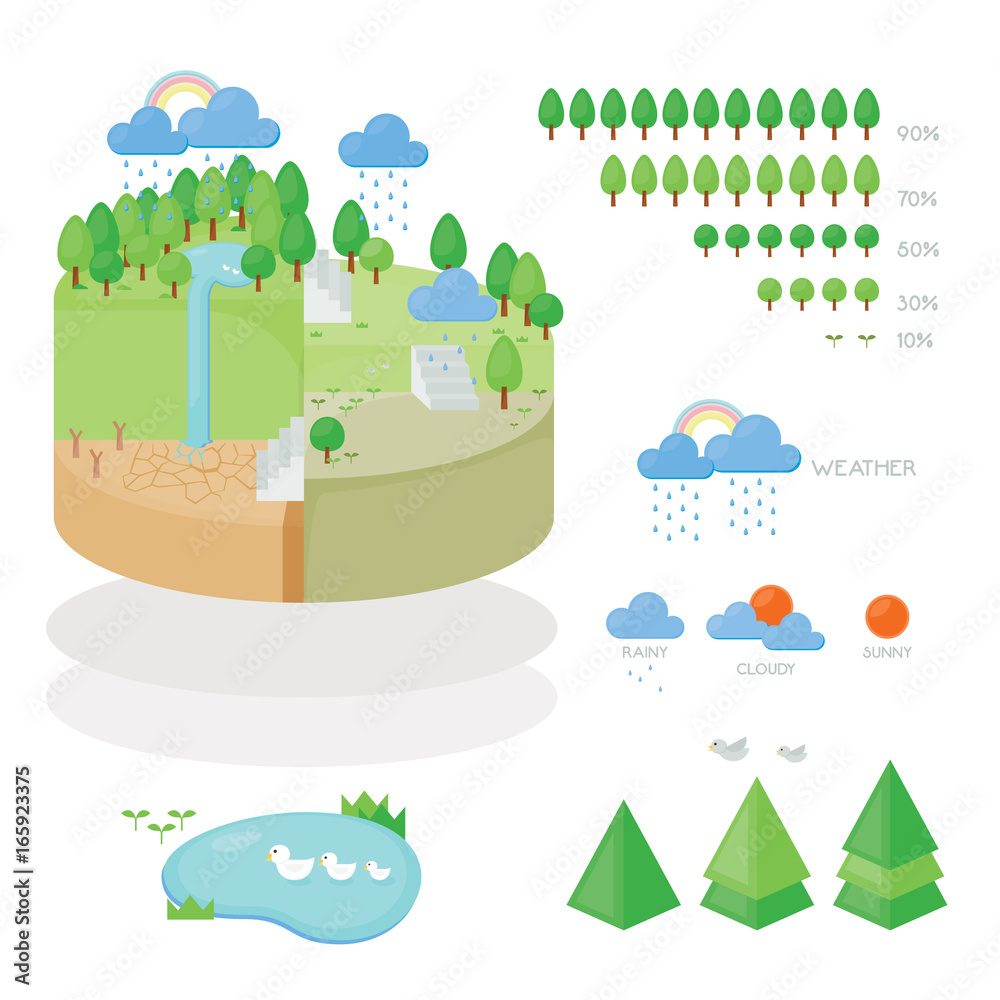 90%
70%
50%
30%
10%
WEATHER
RAINY
CLOUDY
SUNNY
Adobe Stock | #165923375