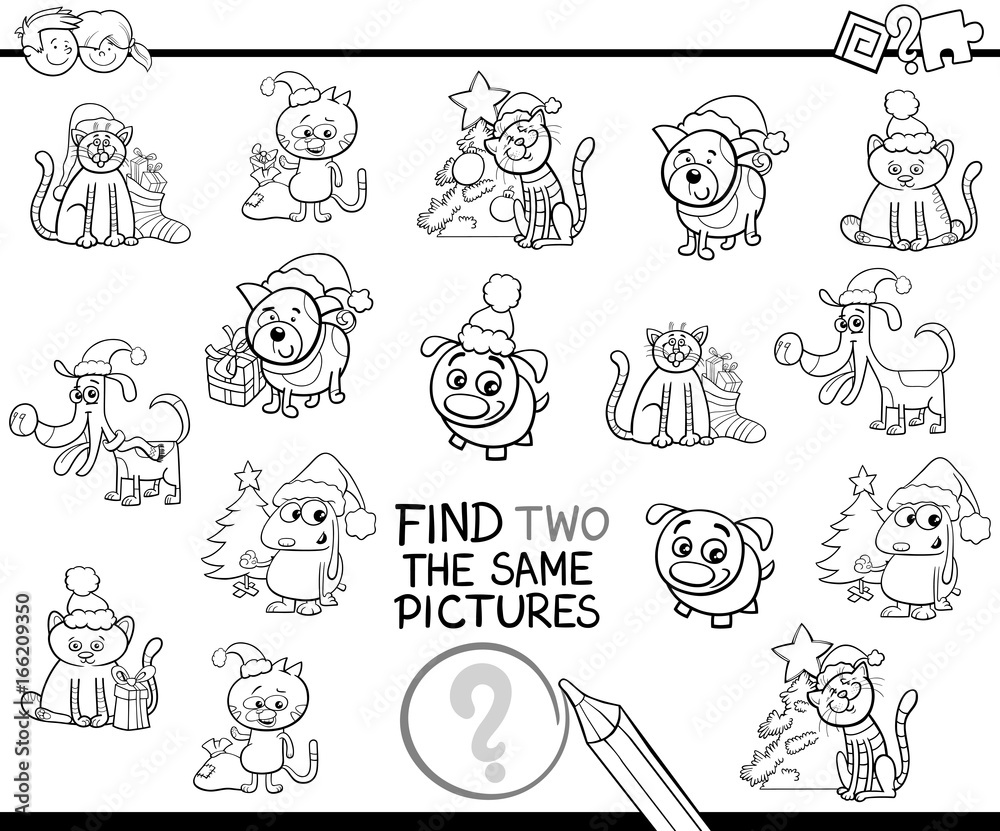 FIND TWO THE SAME PICTURES

?

Adobe Stock | #166209350