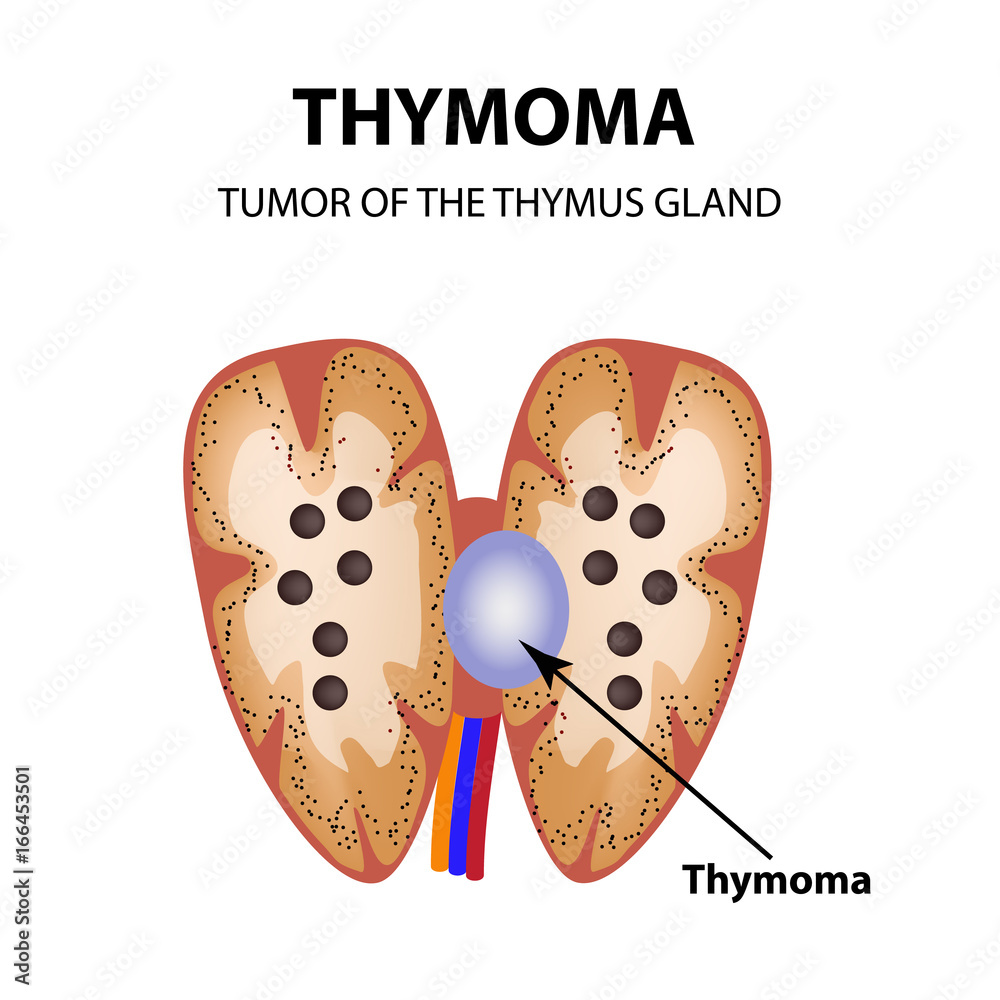 THYMOMA

TUMOR OF THE THYMUS GLAND

Thymoma

Adobe Stock | #166453501