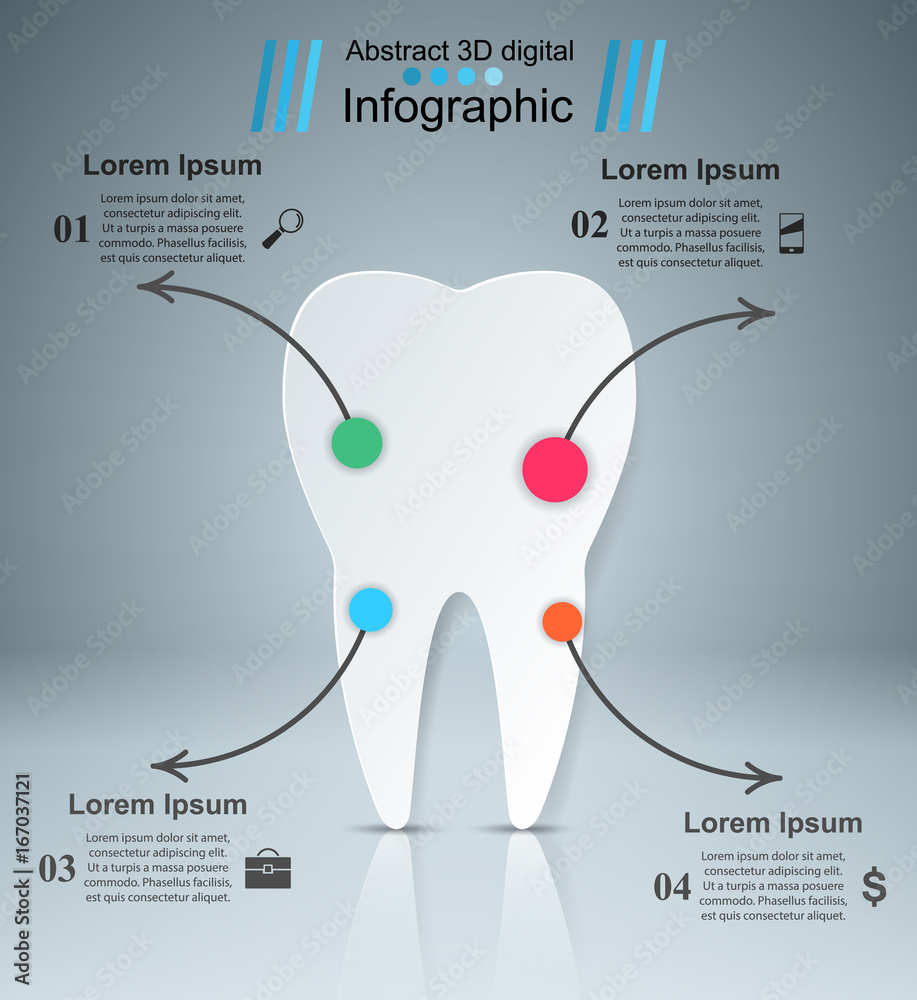 Abstract 3D digital
Infographic

Lorem Ipsum
01
Lorem ipsum dolor sit amet, consectetur adipiscing elit. Ut a turpis a massa posuere commodo. Phasellus facilisis, est quis consectetur aliquet.

Lorem Ipsum
02
Lorem ipsum dolor sit amet, consectetur adipiscing elit. Ut a turpis a massa posuere commodo. Phasellus facilisis, est quis consectetur aliquet.

Lorem Ipsum
03
Lorem ipsum dolor sit amet, consectetur adipiscing elit. Ut a turpis a massa posuere commodo. Phasellus facilisis, est quis consectetur aliquet.

Lorem Ipsum
04
Lorem ipsum dolor sit amet, consectetur adipiscing elit. Ut a turpis a massa posuere commodo. Phasellus facilisis, est quis consectetur aliquet.
$

Adobe Stock | #167037121