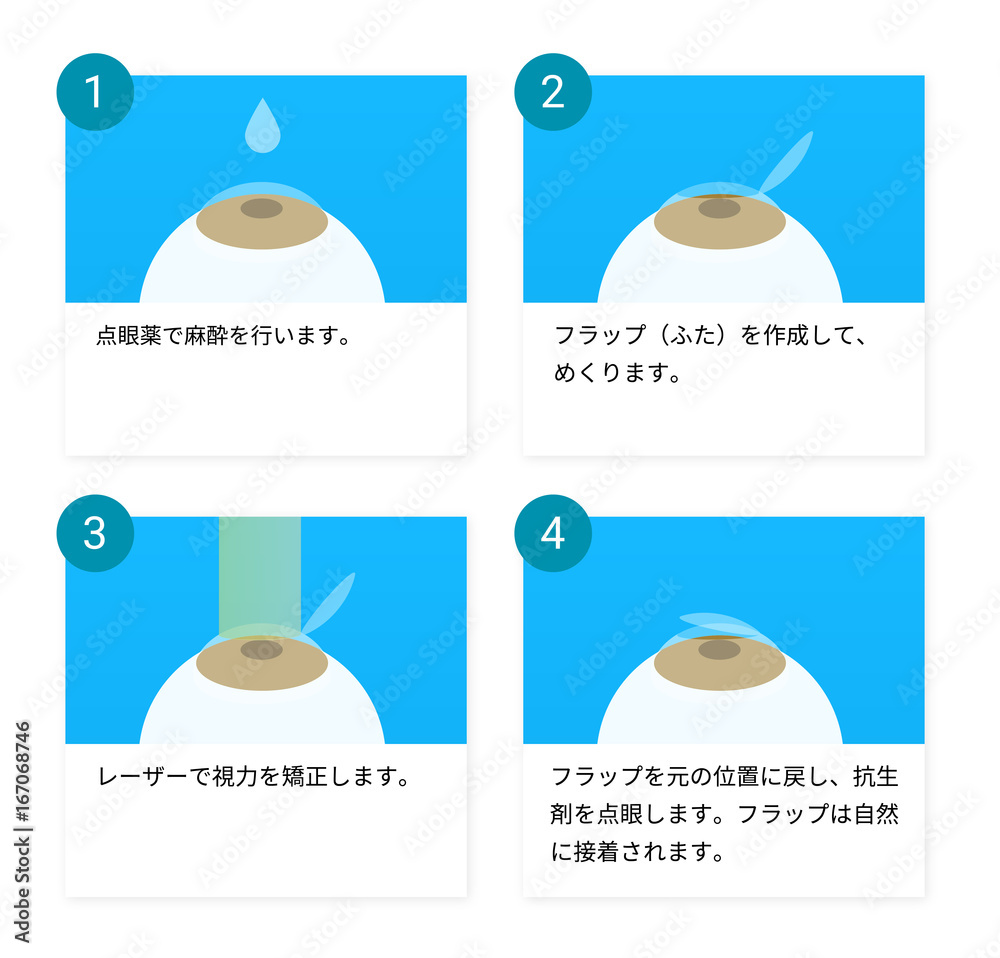 1

点眼薬で麻酔を行います。

2

フラップ（ふた）を作成して、めくります。

3

レーザーで視力を矯正します。

4

フラップを元の位置に戻し、抗生剤を点眼します。フラップは自然に接着されます。

Adobe Stock | #167068746