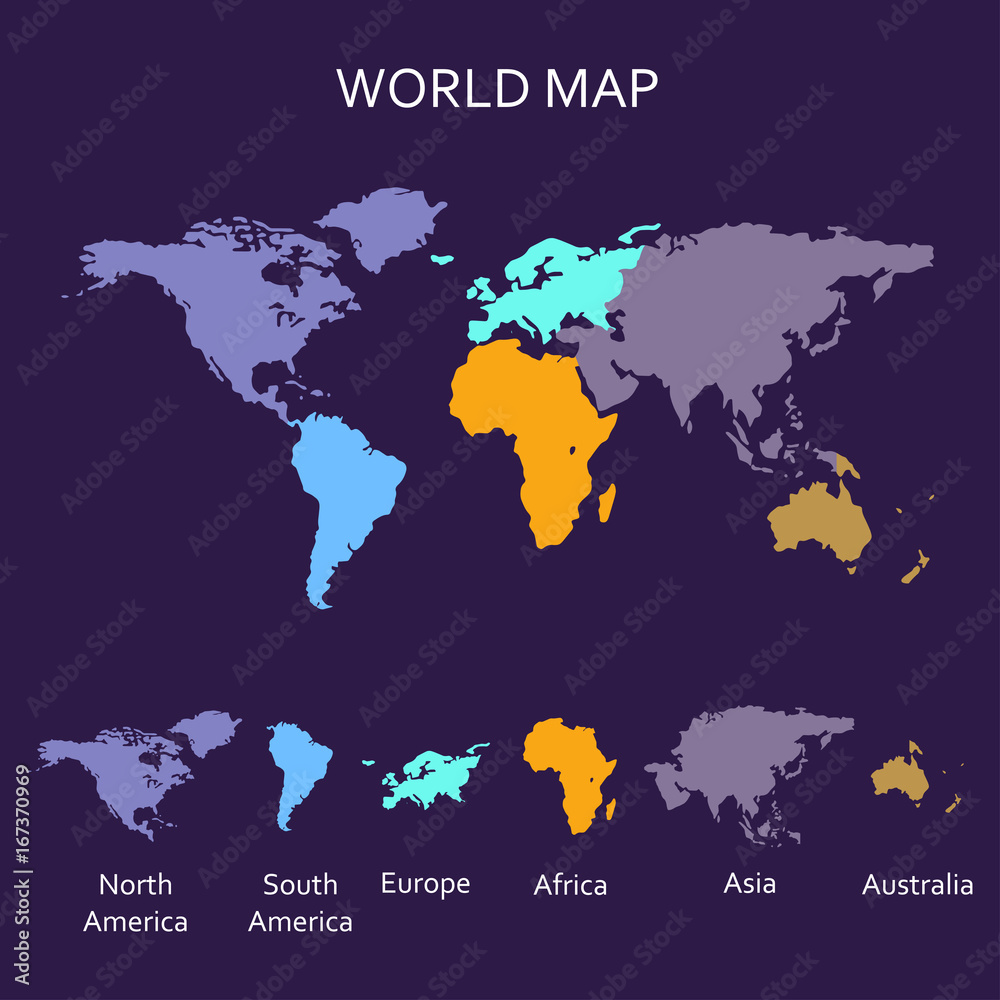 WORLD MAP

North America

South America

Europe

Africa

Asia

Australia

Adobe Stock | #167370969