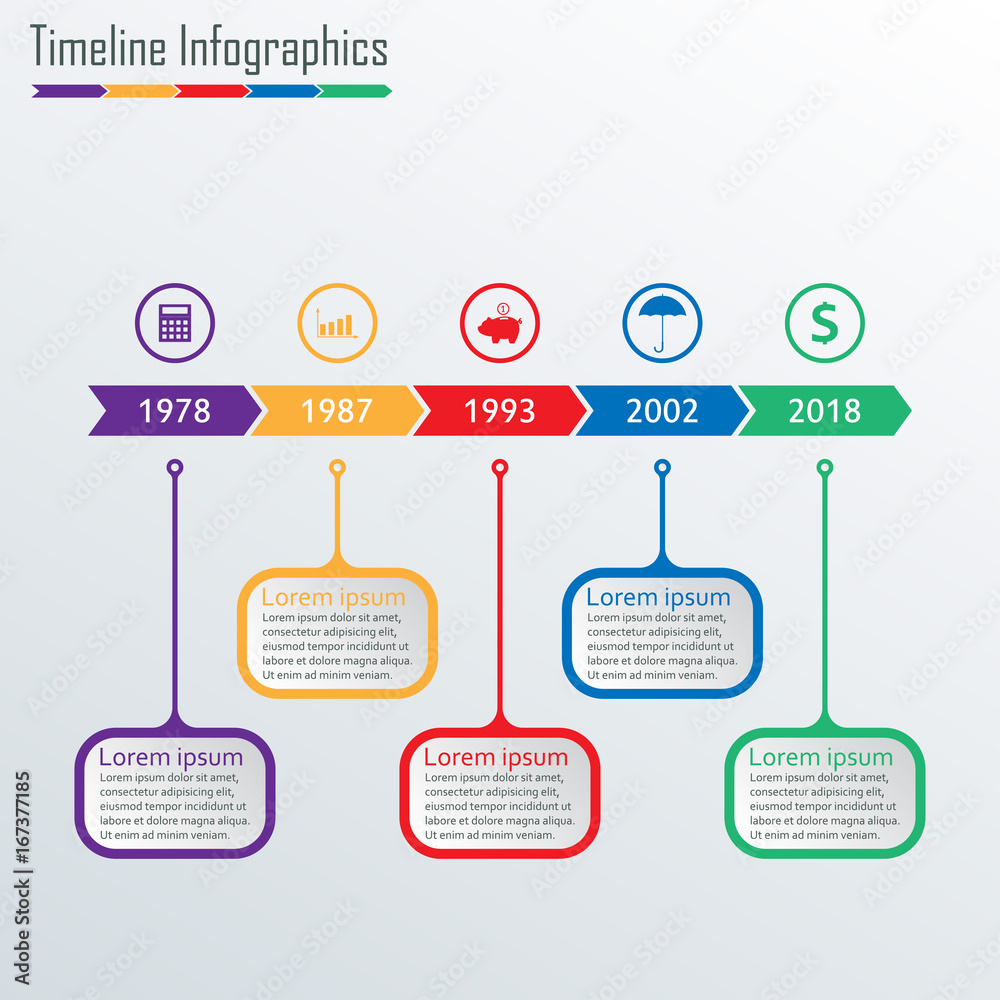 Timeline Infographics

1978

1987

1993

2002

2018

Lorem ipsum
Lorem ipsum dolor sit amet, consectetur adipisicing elit, eiusmod tempor incididunt ut labore et dolore magna aliqua. Ut enim ad minim veniam.

Lorem ipsum
Lorem ipsum dolor sit amet, consectetur adipisicing elit, eiusmod tempor incididunt ut labore et dolore magna aliqua. Ut enim ad minim veniam.

Lorem ipsum
Lorem ipsum dolor sit amet, consectetur adipisicing elit, eiusmod tempor incididunt ut labore et dolore magna aliqua. Ut enim ad minim veniam.

Lorem ipsum
Lorem ipsum dolor sit amet, consectetur adipisicing elit, eiusmod tempor incididunt ut labore et dolore magna aliqua. Ut enim ad minim veniam.

Lorem ipsum
Lorem ipsum dolor sit amet, consectetur adipisicing elit, eiusmod tempor incididunt ut labore et dolore magna aliqua. Ut enim ad minim veniam.

Adobe Stock | #167377185