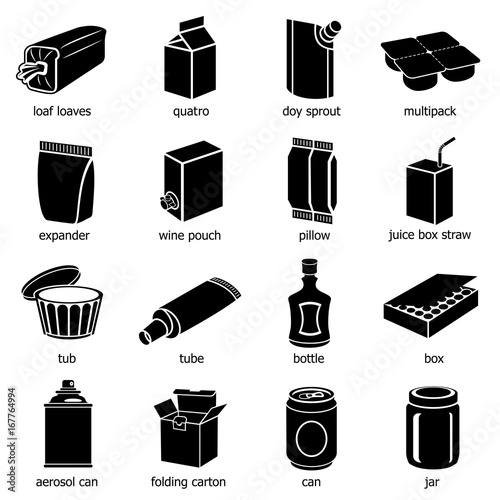 loaf loaves
quatro
doy sprout
multipack

expander
wine pouch
pillow
juice box straw

tub
tube
bottle
box

aerosol can
folding carton
can
jar

Adobe Stock | #167764994