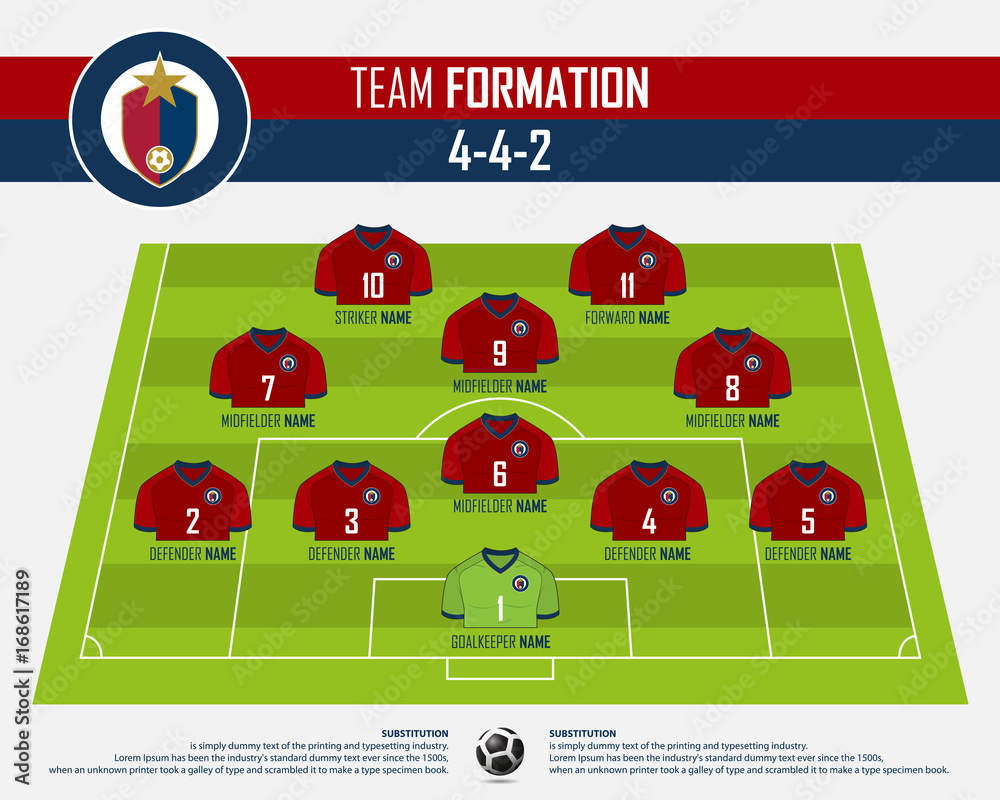 TEAM FORMATION
4-4-2

10
STRIKER NAME

11
FORWARD NAME

9
MIDFIELDER NAME

7
MIDFIELDER NAME

8
MIDFIELDER NAME

6
MIDFIELDER NAME

2
DEFENDER NAME

3
DEFENDER NAME

4
DEFENDER NAME

5
DEFENDER NAME

1
GOALKEEPER NAME

SUBSTITUTION
is simply dummy text of the printing and typesetting industry. Lorem Ipsum has been the industry's standard dummy text ever since the 1500s, when an unknown printer took a galley of type and scrambled it to make a type specimen book.

SUBSTITUTION
is simply dummy text of the printing and typesetting industry. Lorem Ipsum has been the industry's standard dummy text ever since the 1500s, when an unknown printer took a galley of type and scrambled it to make a type specimen book.

Adobe Stock | #168617189