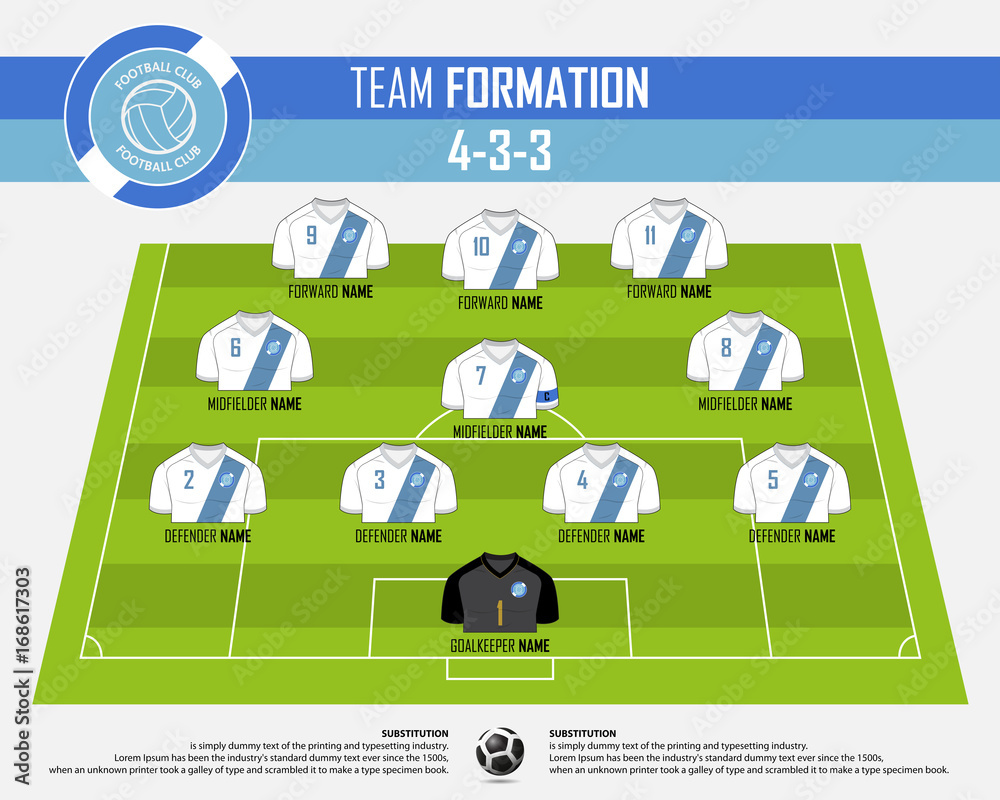 FOOTBALL CLUB
FOOTBALL CLUB

TEAM FORMATION
4-3-3

9
FORWARD NAME

10
FORWARD NAME

11
FORWARD NAME

6
MIDFIELDER NAME

7
C
MIDFIELDER NAME

8
MIDFIELDER NAME

2
DEFENDER NAME

3
DEFENDER NAME

4
DEFENDER NAME

5
DEFENDER NAME

1
GOALKEEPER NAME

SUBSTITUTION
is simply dummy text of the printing and typesetting industry. Lorem Ipsum has been the industry's standard dummy text ever since the 1500s, when an unknown printer took a galley of type and scrambled it to make a type specimen book.

SUBSTITUTION
is simply dummy text of the printing and typesetting industry. Lorem Ipsum has been the industry's standard dummy text ever since the 1500s, when an unknown printer took a galley of type and scrambled it to make a type specimen book.

Adobe Stock | #168617303