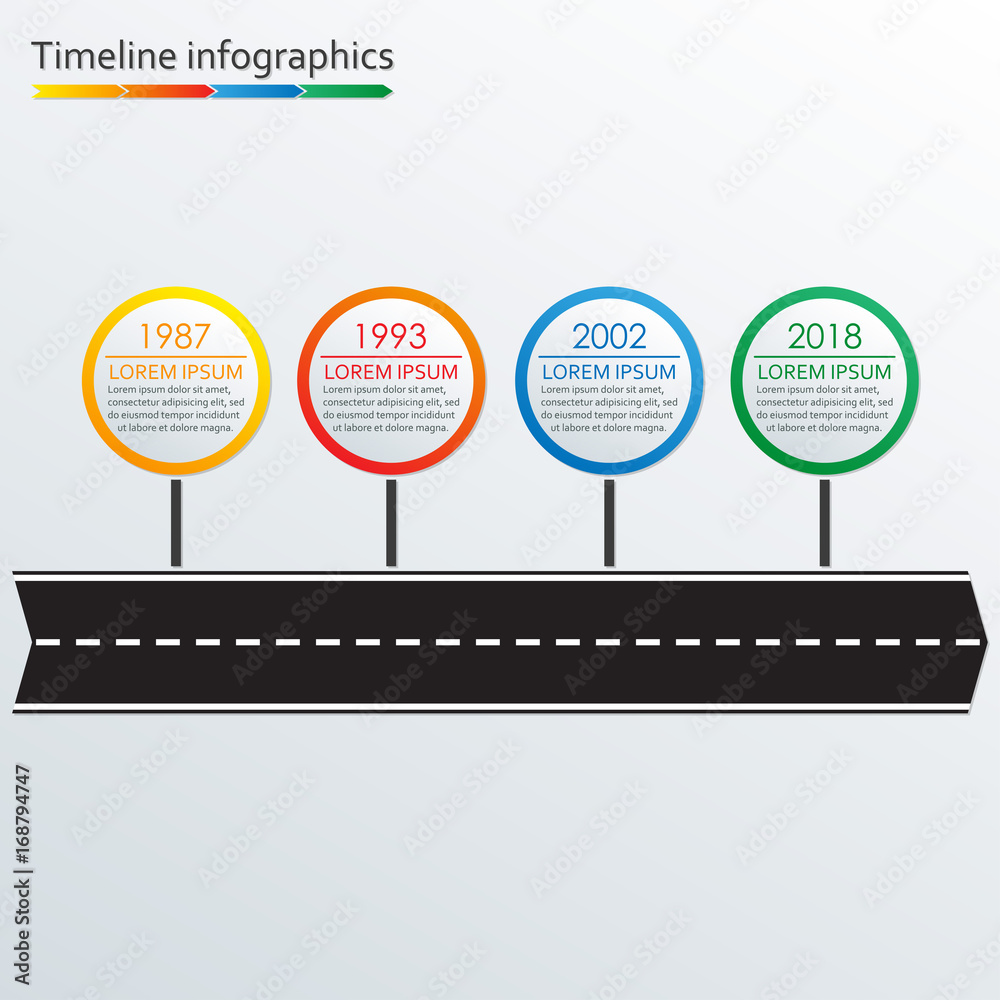 Timeline infographics

1987
LOREM IPSUM
Lorem ipsum dolor sit amet, consectetur adipisicing elit, sed do eiusmod tempor incididunt ut labore et dolore magna.

1993
LOREM IPSUM
Lorem ipsum dolor sit amet, consectetur adipisicing elit, sed do eiusmod tempor incididunt ut labore et dolore magna.

2002
LOREM IPSUM
Lorem ipsum dolor sit amet, consectetur adipisicing elit, sed do eiusmod tempor incididunt ut labore et dolore magna.

2018
LOREM IPSUM
Lorem ipsum dolor sit amet, consectetur adipisicing elit, sed do eiusmod tempor incididunt ut labore et dolore magna.

Adobe Stock | #168794747