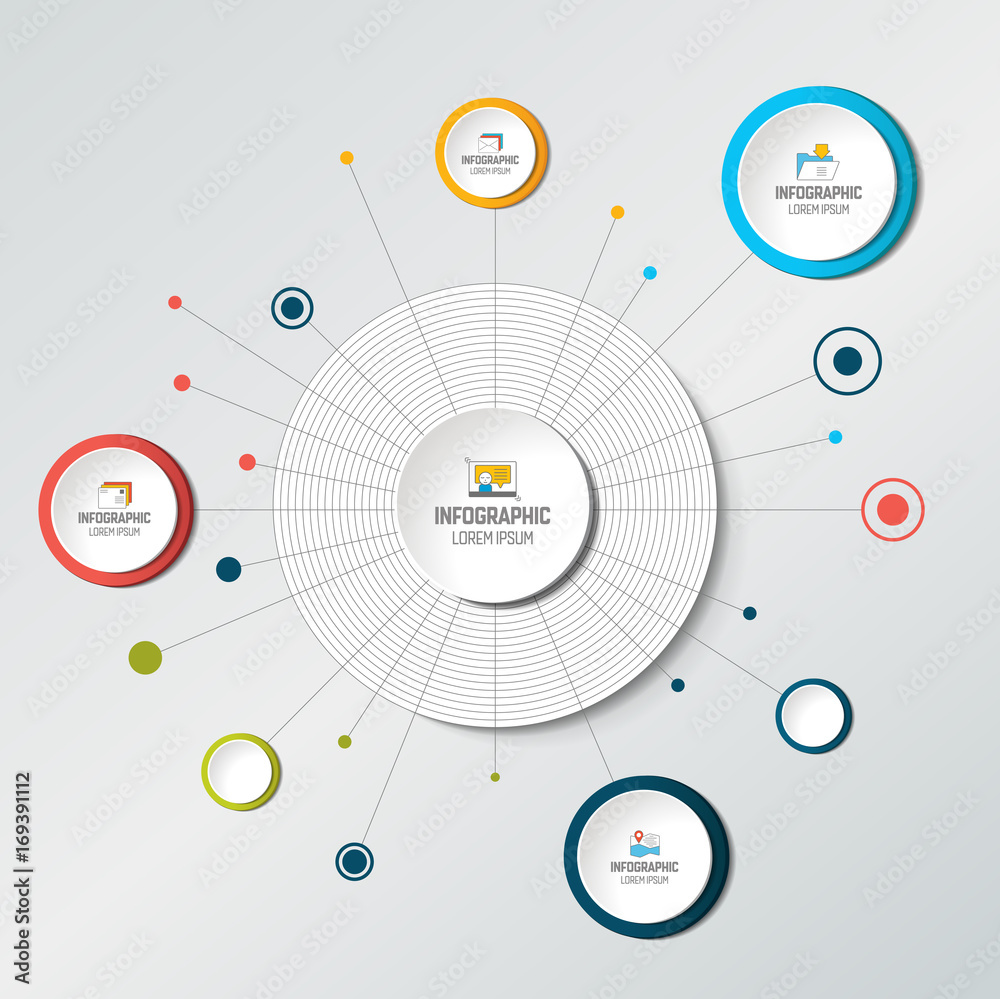 INFOGRAPHIC
LOREM IPSUM

INFOGRAPHIC
LOREM IPSUM

INFOGRAPHIC
LOREM IPSUM

INFOGRAPHIC
LOREM IPSUM

INFOGRAPHIC
LOREM IPSUM

Adobe Stock | #169391112