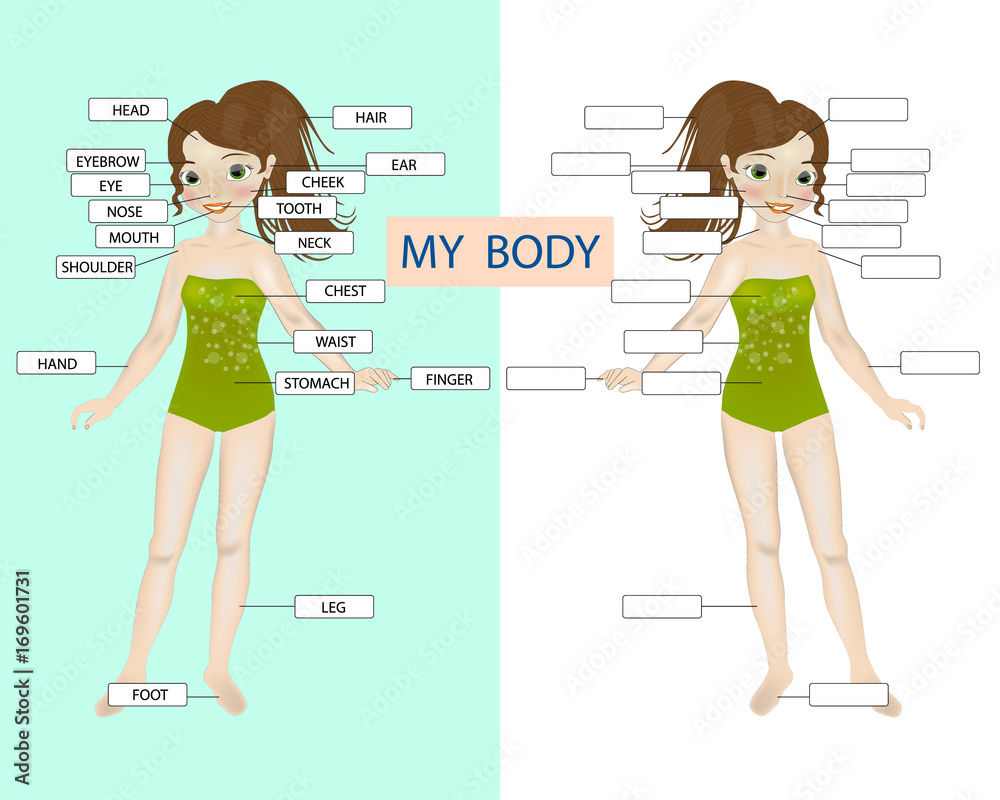 HEAD
HAIR
EYEBROW
EAR
EYE
CHEEK
NOSE
TOOTH
MOUTH
NECK
SHOULDER
MY BODY
CHEST
WAIST
HAND
STOMACH
FINGER
LEG
FOOT
Adobe Stock | #169601731