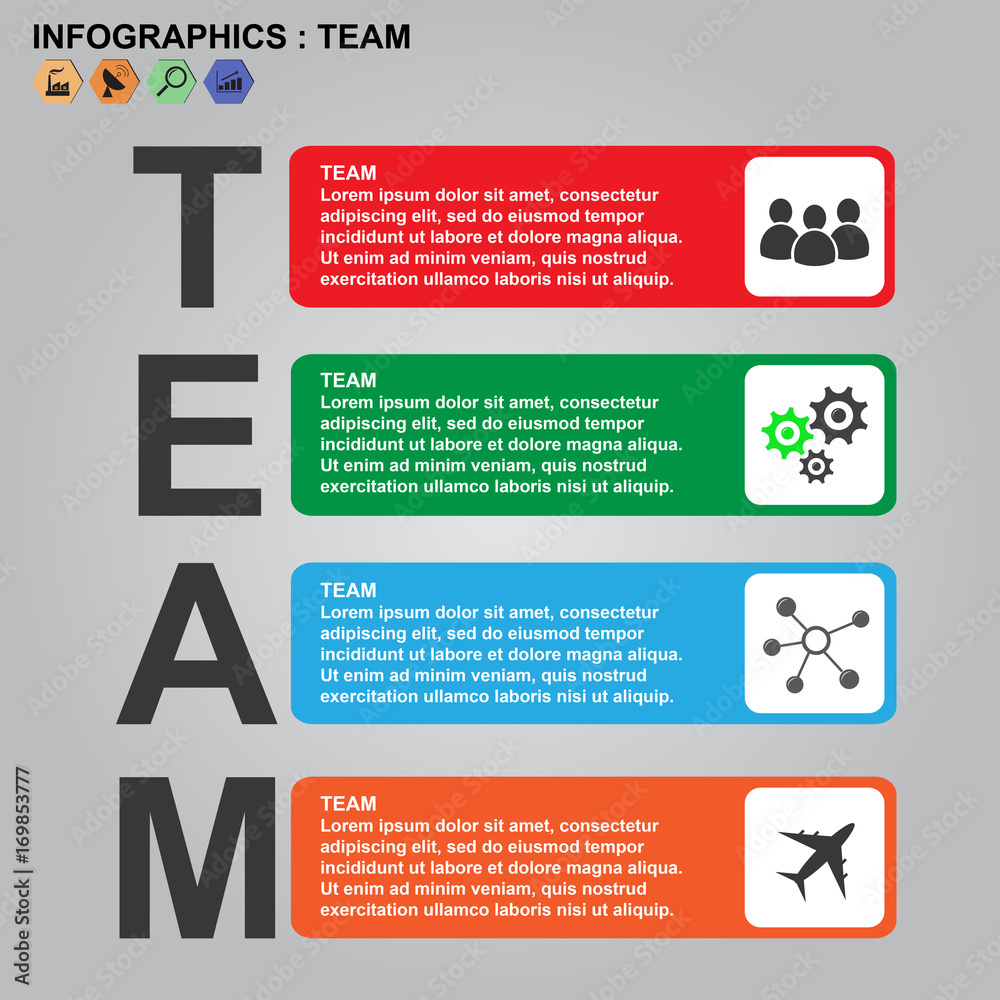 INFOGRAPHICS : TEAM

T

TEAM
Lorem ipsum dolor sit amet, consectetur adipiscing elit, sed do eiusmod tempor incididunt ut labore et dolore magna aliqua. Ut enim ad minim veniam, quis nostrud exercitation ullamco laboris nisi ut aliquip.

E

TEAM
Lorem ipsum dolor sit amet, consectetur adipiscing elit, sed do eiusmod tempor incididunt ut labore et dolore magna aliqua. Ut enim ad minim veniam, quis nostrud exercitation ullamco laboris nisi ut aliquip.

A

TEAM
Lorem ipsum dolor sit amet, consectetur adipiscing elit, sed do eiusmod tempor incididunt ut labore et dolore magna aliqua. Ut enim ad minim veniam, quis nostrud exercitation ullamco laboris nisi ut aliquip.

M

TEAM
Lorem ipsum dolor sit amet, consectetur adipiscing elit, sed do eiusmod tempor incididunt ut labore et dolore magna aliqua. Ut enim ad minim veniam, quis nostrud exercitation ullamco laboris nisi ut aliquip.

Adobe Stock | #169853777