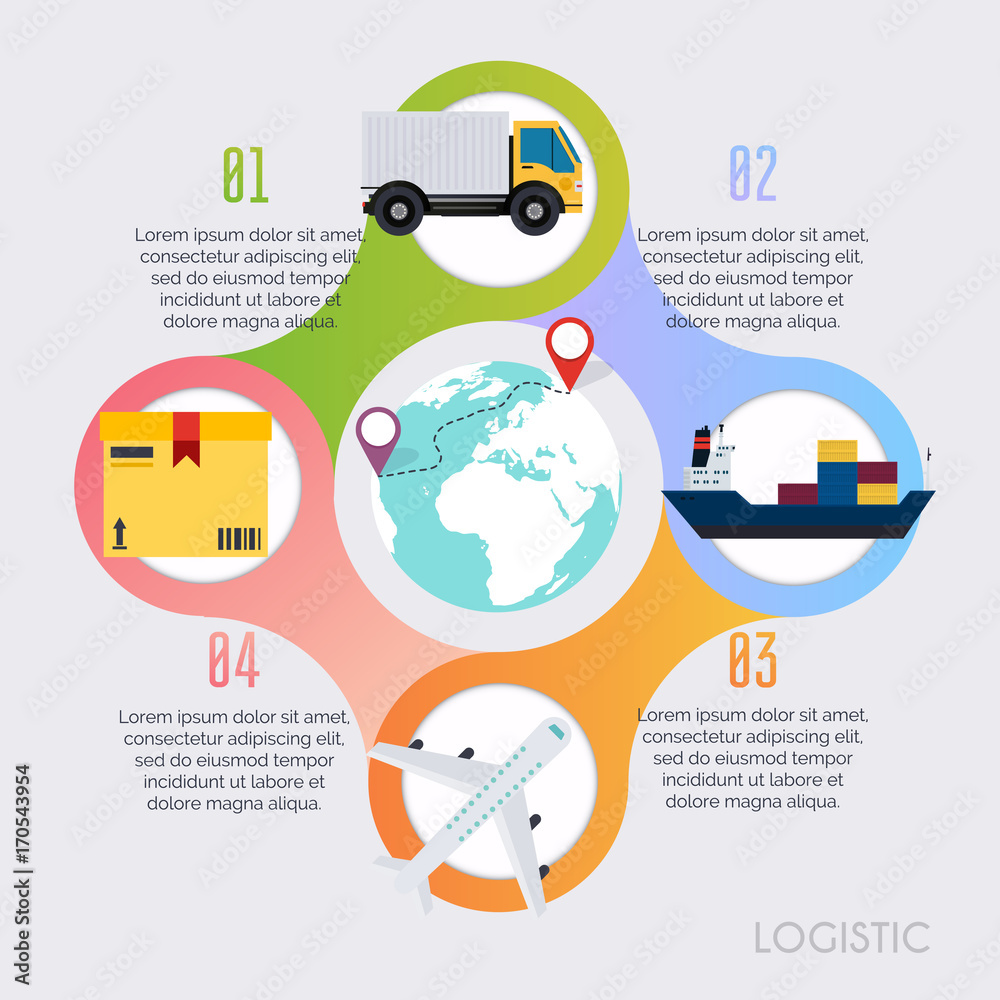 01

Lorem ipsum dolor sit amet, consectetur adipiscing elit, sed do eiusmod tempor incididunt ut labore et dolore magna aliqua.

02

Lorem ipsum dolor sit amet, consectetur adipiscing elit, sed do eiusmod tempor incididunt ut labore et dolore magna aliqua.

04

Lorem ipsum dolor sit amet, consectetur adipiscing elit, sed do eiusmod tempor incididunt ut labore et dolore magna aliqua.

03

Lorem ipsum dolor sit amet, consectetur adipiscing elit, sed do eiusmod tempor incididunt ut labore et dolore magna aliqua.

LOGISTIC

Adobe Stock | #170543954