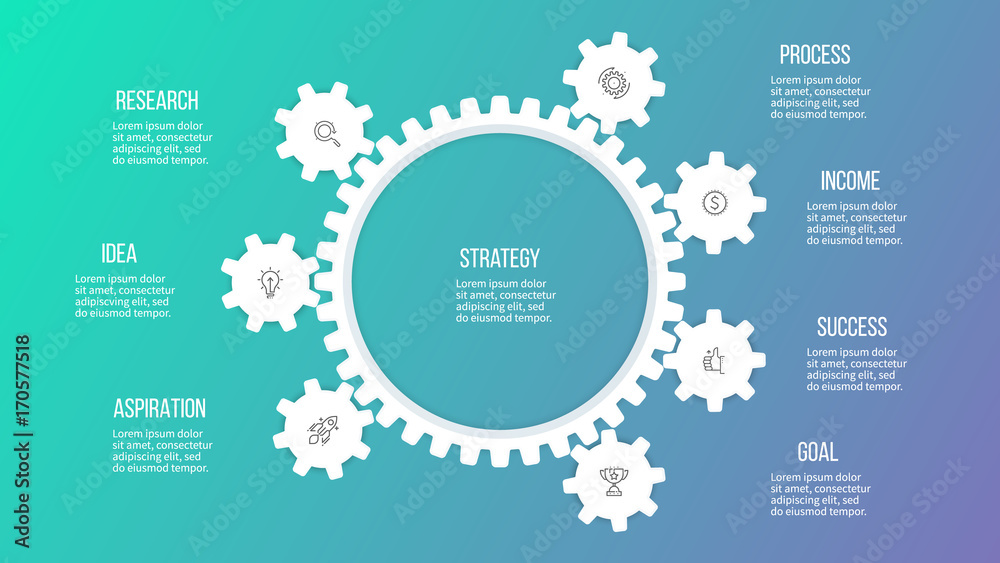 RESEARCH
Lorem ipsum dolor sit amet, consectetur adipiscing elit, sed do eiusmod tempor.

IDEA
Lorem ipsum dolor sit amet, consectetur adipiscving elit, sed do eiusmod tempor.

ASPIRATION
Lorem ipsum dolor sit amet, consectetur adipiscing elit, sed do eiusmod tempor.

STRATEGY
Lorem ipsum dolor sit amet, consectetur adipiscing elit, sed do eiusmod tempor.

PROCESS
Lorem ipsum dolor sit amet, consectetur adipiscing elit, sed do eiusmod tempor.

INCOME
Lorem ipsum dolor sit amet, consectetur adipiscing elit, sed do eiusmod tempor.

SUCCESS
Lorem ipsum dolor sit amet, consectetur adipiscing elit, sed do eiusmod tempor.

GOAL
Lorem ipsum dolor sit amet, consectetur adipiscing elit, sed do eiusmod tempor.

Adobe Stock | #170577518