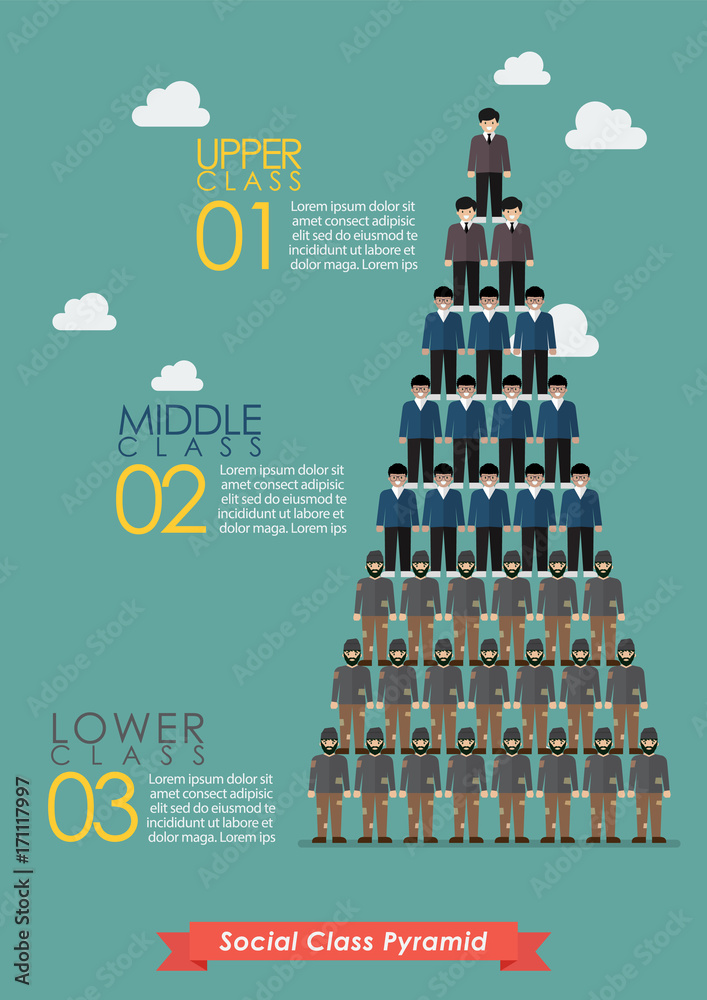 UPPER
CLASS
01
Lorem ipsum dolor sit amet consect adipisic elit sed do eiusmod te incididunt ut labore et dolor maga. Lorem ips

MIDDLE
CLASS
02
Lorem ipsum dolor sit amet consect adipisic elit sed do eiusmod te incididunt ut labore et dolor maga. Lorem ips

LOWER
CLASS
03
Lorem ipsum dolor sit amet consect adipisic elit sed do eiusmod te incididunt ut labore et dolor maga. Lorem ips

Social Class Pyramid

Adobe Stock | #171117997