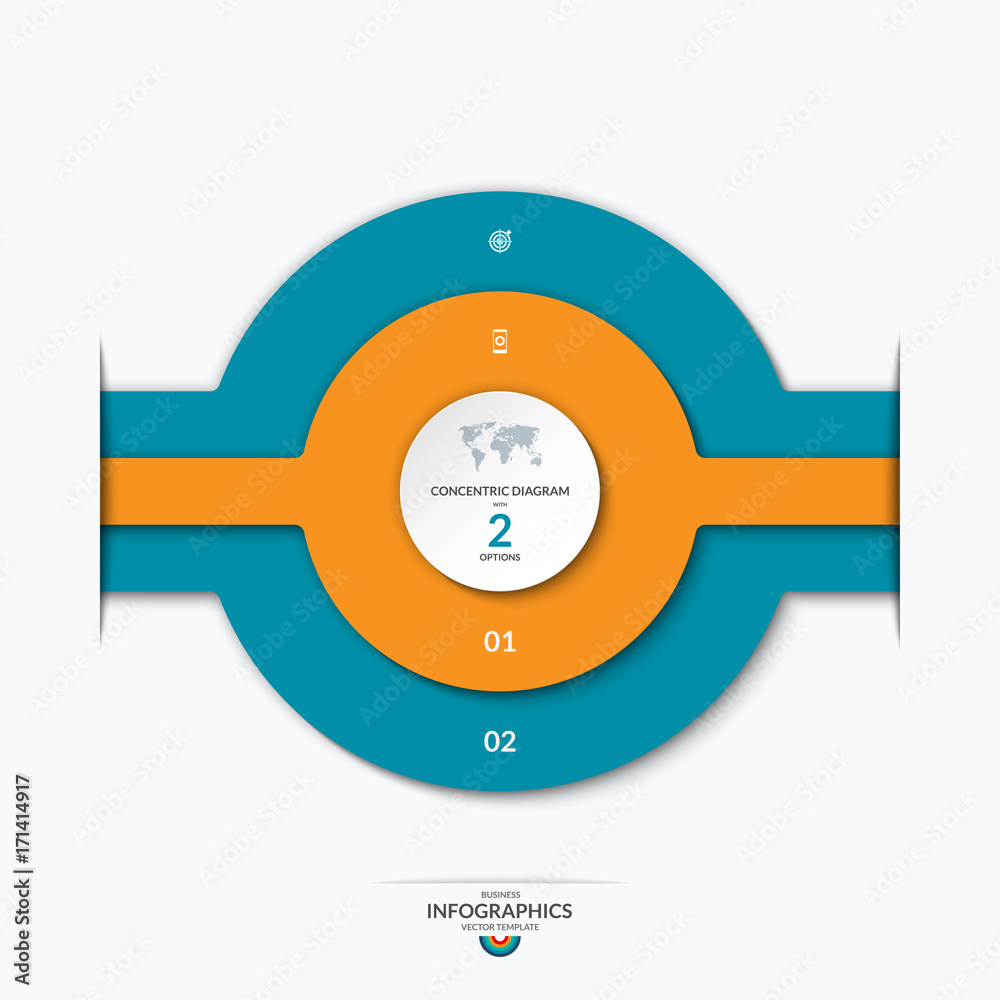 CONCENTRIC DIAGRAM
WITH
2
OPTIONS

01

02

BUSINESS
INFOGRAPHICS
VECTOR TEMPLATE

Adobe Stock | #171414917