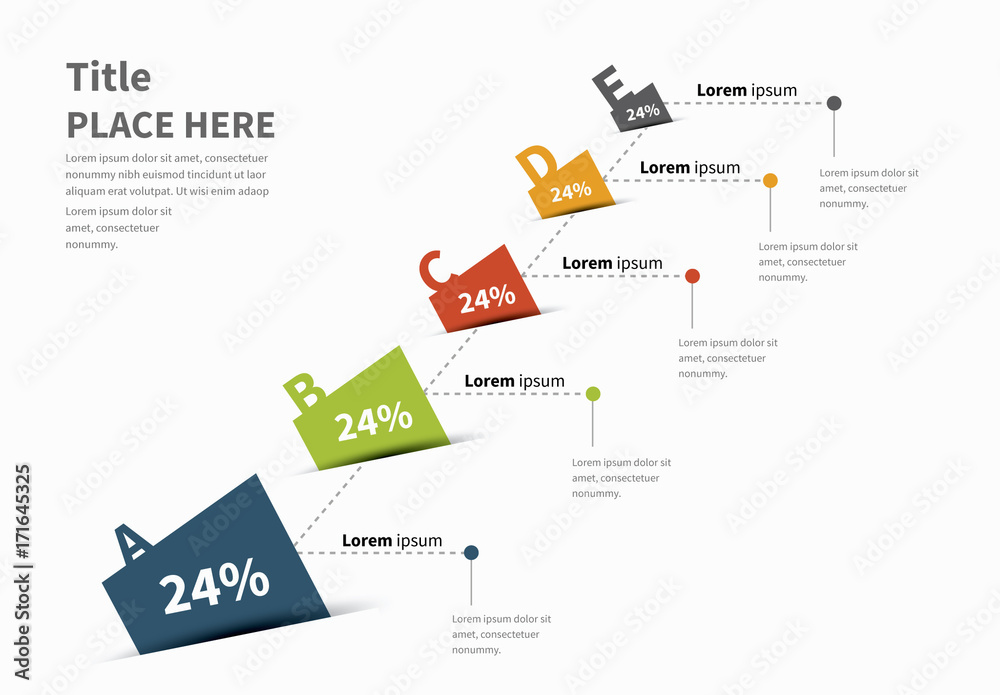 Title
PLACE HERE

Lorem ipsum dolor sit amet, consectetuer nonummy nibh euismod tincidunt ut laor aliquam erat volutpat. Ut wisi enim adaop

Lorem ipsum dolor sit amet, consectetuer nonummy.

E
24%
Lorem ipsum
Lorem ipsum dolor sit amet, consectetuer nonummy.

D
24%
Lorem ipsum
Lorem ipsum dolor sit amet, consectetuer nonummy.

C
24%
Lorem ipsum
Lorem ipsum dolor sit amet, consectetuer nonummy.

B
24%
Lorem ipsum
Lorem ipsum dolor sit amet, consectetuer nonummy.

A
24%
Lorem ipsum
Lorem ipsum dolor sit amet, consectetuer nonummy.

Adobe Stock | #171645325