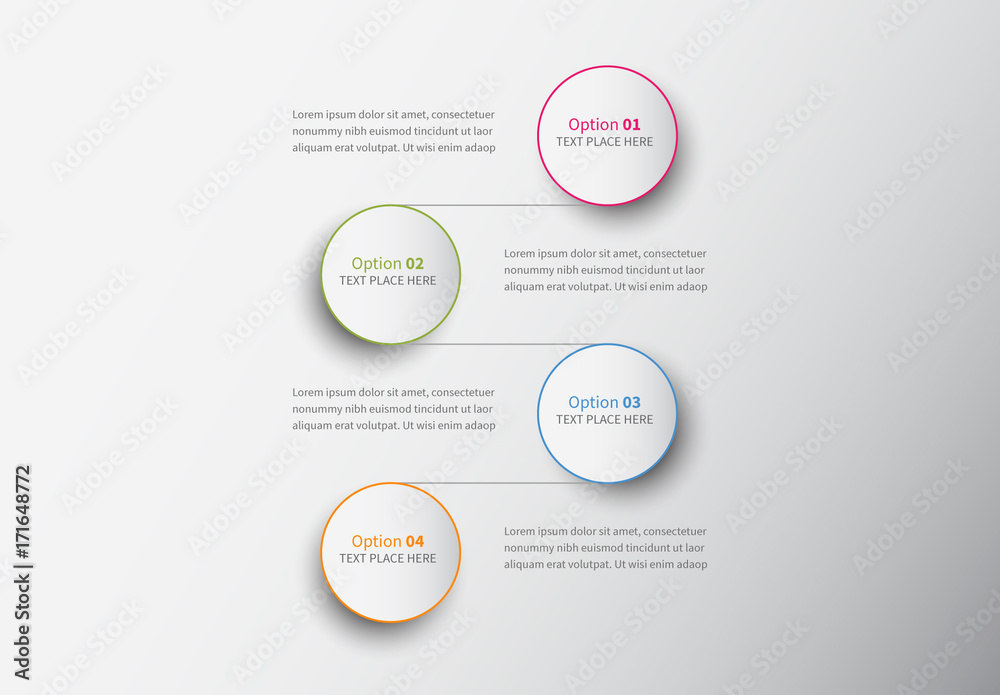 Lorem ipsum dolor sit amet, consectetuer nonummy nibh euismod tincidunt ut laor aliquam erat volutpat. Ut wisi enim adaop

Option 01
TEXT PLACE HERE

Option 02
TEXT PLACE HERE

Lorem ipsum dolor sit amet, consectetuer nonummy nibh euismod tincidunt ut laor aliquam erat volutpat. Ut wisi enim adaop

Lorem ipsum dolor sit amet, consectetuer nonummy nibh euismod tincidunt ut laor aliquam erat volutpat. Ut wisi enim adaop

Option 03
TEXT PLACE HERE

Option 04
TEXT PLACE HERE

Lorem ipsum dolor sit amet, consectetuer nonummy nibh euismod tincidunt ut laor aliquam erat volutpat. Ut wisi enim adaop

Adobe Stock | #171648772