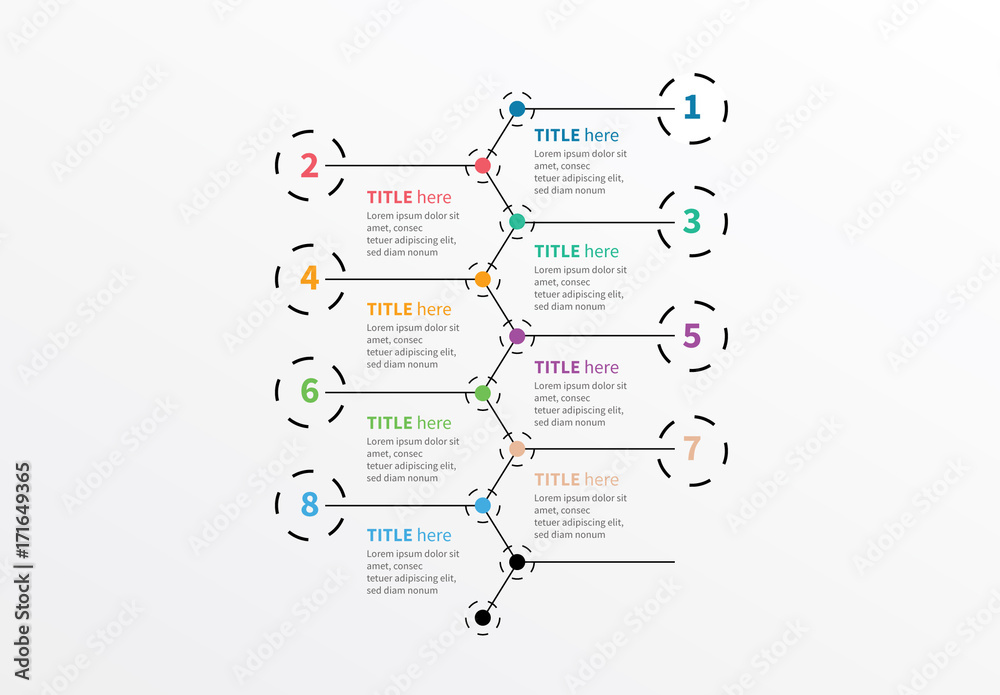 1

TITLE here
Lorem ipsum dolor sit amet, consec tetuer adipiscing elit, sed diam nonum

2

TITLE here
Lorem ipsum dolor sit amet, consec tetuer adipiscing elit, sed diam nonum

3

TITLE here
Lorem ipsum dolor sit amet, consec tetuer adipiscing elit, sed diam nonum

4

TITLE here
Lorem ipsum dolor sit amet, consec tetuer adipiscing elit, sed diam nonum

5

TITLE here
Lorem ipsum dolor sit amet, consec tetuer adipiscing elit, sed diam nonum

6

TITLE here
Lorem ipsum dolor sit amet, consec tetuer adipiscing elit, sed diam nonum

7

TITLE here
Lorem ipsum dolor sit amet, consec tetuer adipiscing elit, sed diam nonum

8

TITLE here
Lorem ipsum dolor sit amet, consec tetuer adipiscing elit, sed diam nonum

Adobe Stock | #171649365