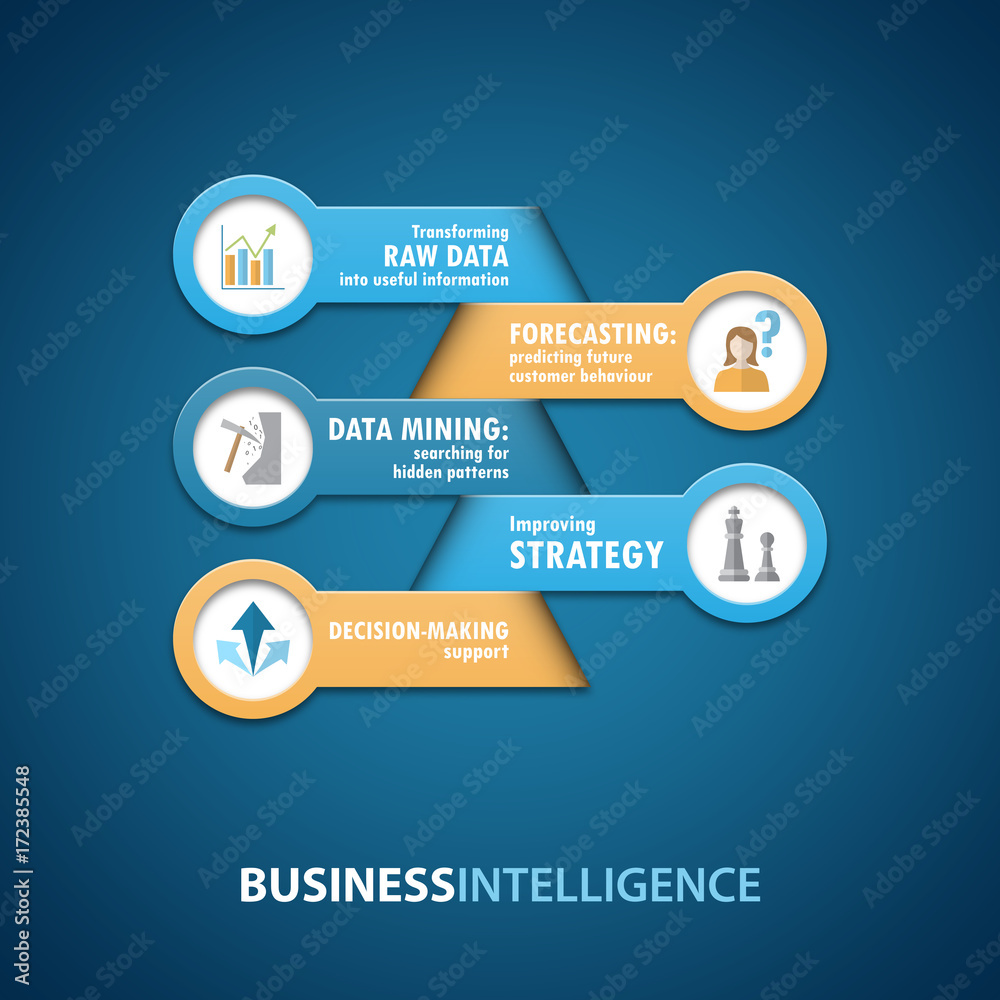 Transforming
RAW DATA
into useful information

FORECASTING:
predicting future
customer behaviour

DATA MINING:
searching for
hidden patterns

Improving
STRATEGY

DECISION-MAKING
support

BUSINESSINTELLIGENCE

Adobe Stock | #172385548