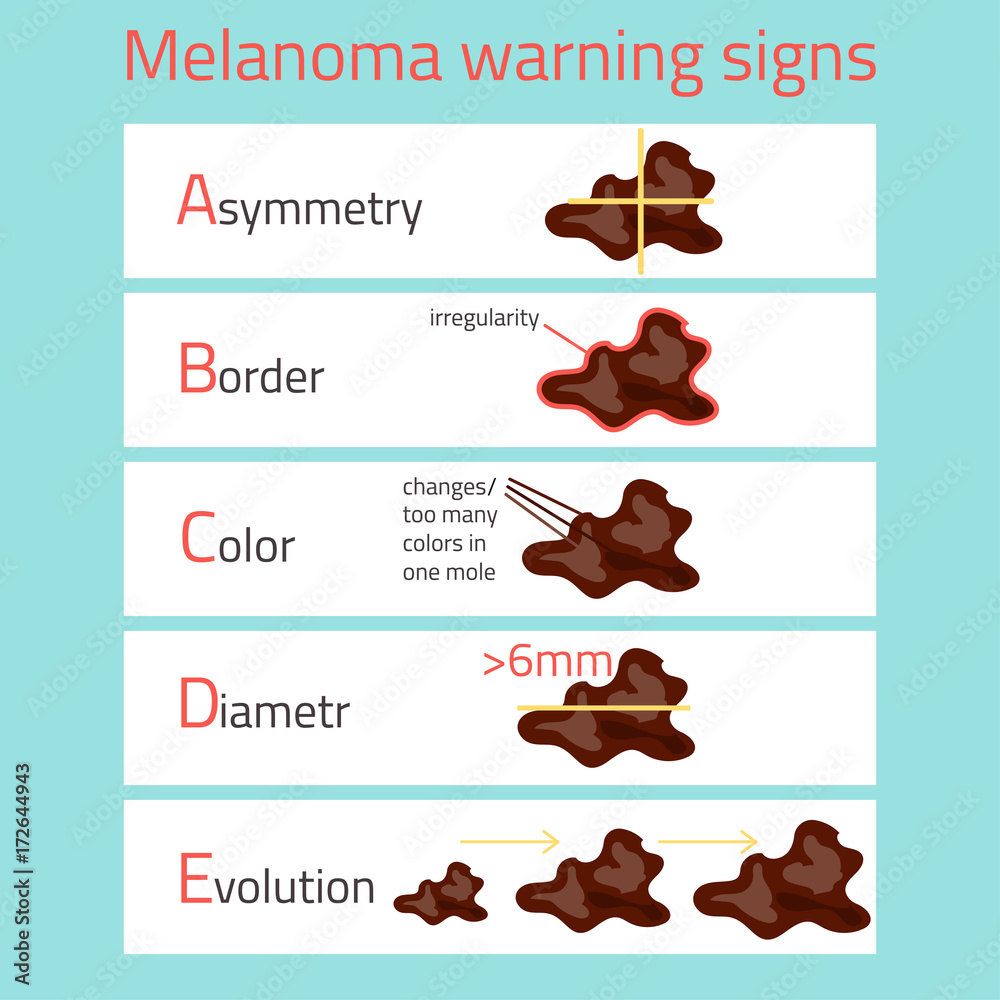 Melanoma warning signs

Asymmetry

Border

irregularity

Color

changes/ too many colors in one mole

Diametr

>6mm

Evolution

Adobe Stock | #172644943