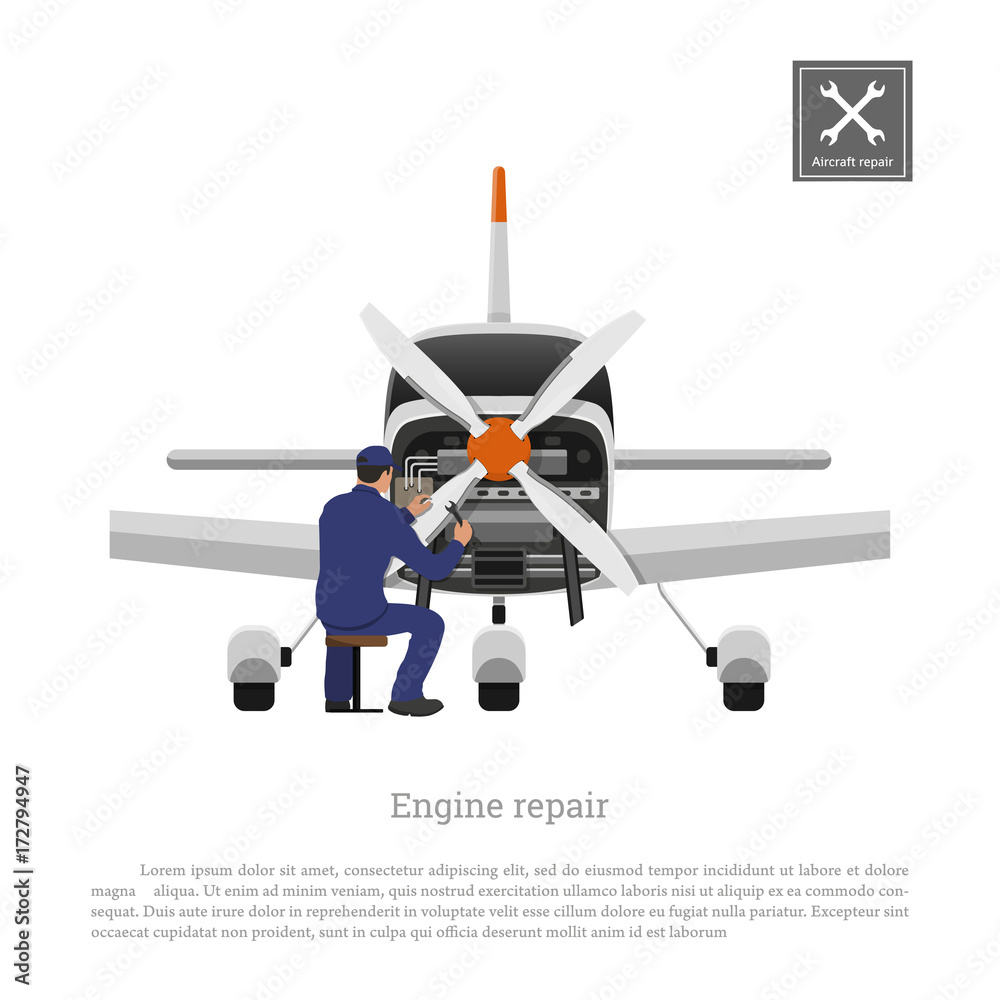 Aircraft repair

Engine repair

Lorem ipsum dolor sit amet, consectetur adipiscing elit, sed do eiusmod tempor incididunt ut labore et dolore magna aliqua. Ut enim ad minim veniam, quis nostrud exercitation ullamco laboris nisi ut aliquip ex ea commodo consequat. Duis aute irure dolor in reprehenderit in voluptate velit esse cillum dolore eu fugiat nulla pariatur. Excepteur sint occaecat cupidatat non proident, sunt in culpa qui officia deserunt mollit anim id est laborum

Adobe Stock | #172794947