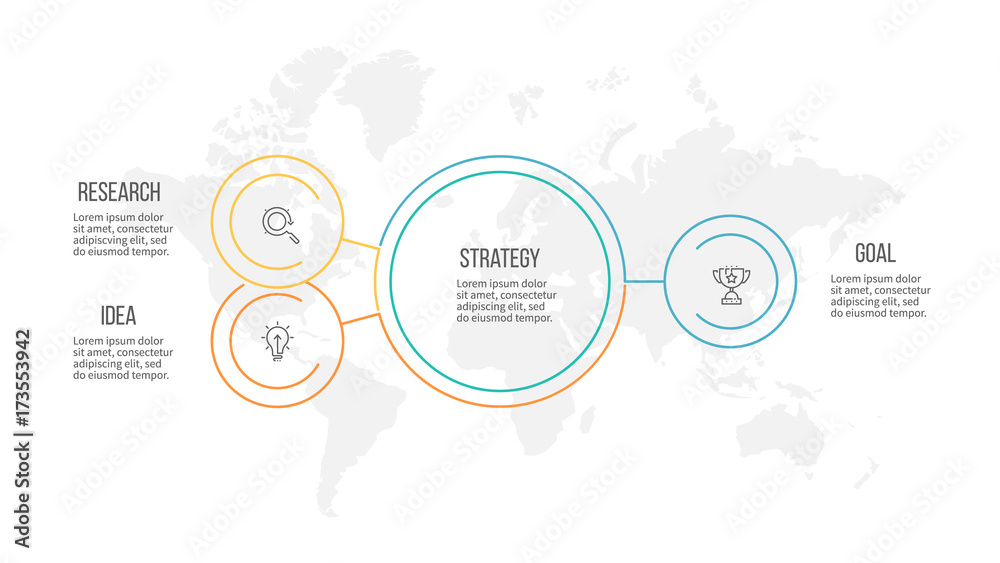 RESEARCH
Lorem ipsum dolor sit amet, consectetur adipiscving elit, sed do eiusmod tempor.

IDEA
Lorem ipsum dolor sit amet, consectetur adipiscing elit, sed do eiusmod tempor.

STRATEGY
Lorem ipsum dolor sit amet, consectetur adipiscing elit, sed do eiusmod tempor.

GOAL
Lorem ipsum dolor sit amet, consectetur adipiscing elit, sed do eiusmod tempor.

Adobe Stock | #173553942