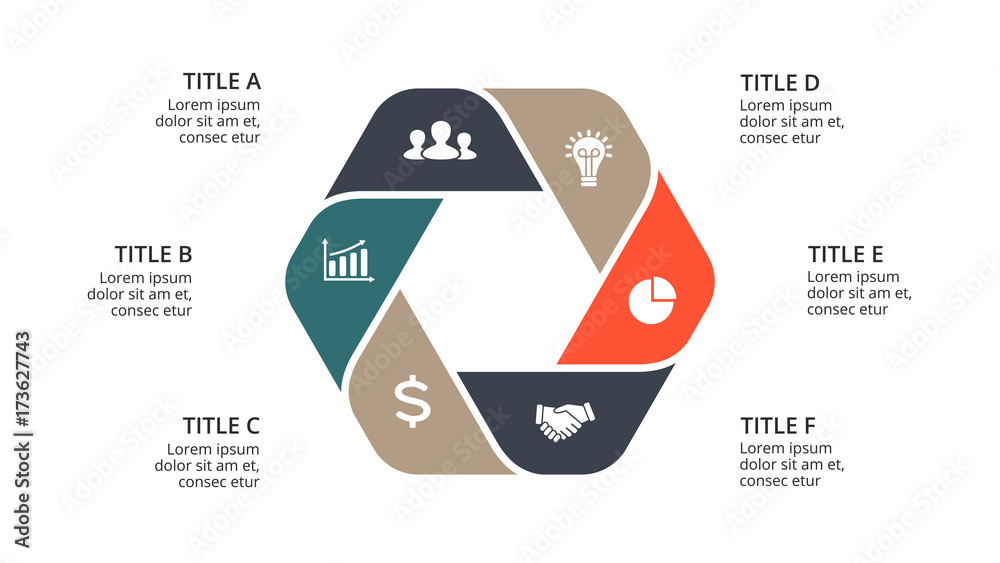 TITLE A
Lorem ipsum dolor sit am et, consec etur

TITLE B
Lorem ipsum dolor sit am et, consec etur

TITLE C
Lorem ipsum dolor sit am et, consec etur

TITLE D
Lorem ipsum dolor sit am et, consec etur

TITLE E
Lorem ipsum dolor sit am et, consec etur

TITLE F
Lorem ipsum dolor sit am et, consec etur

$

Adobe Stock | #173627743