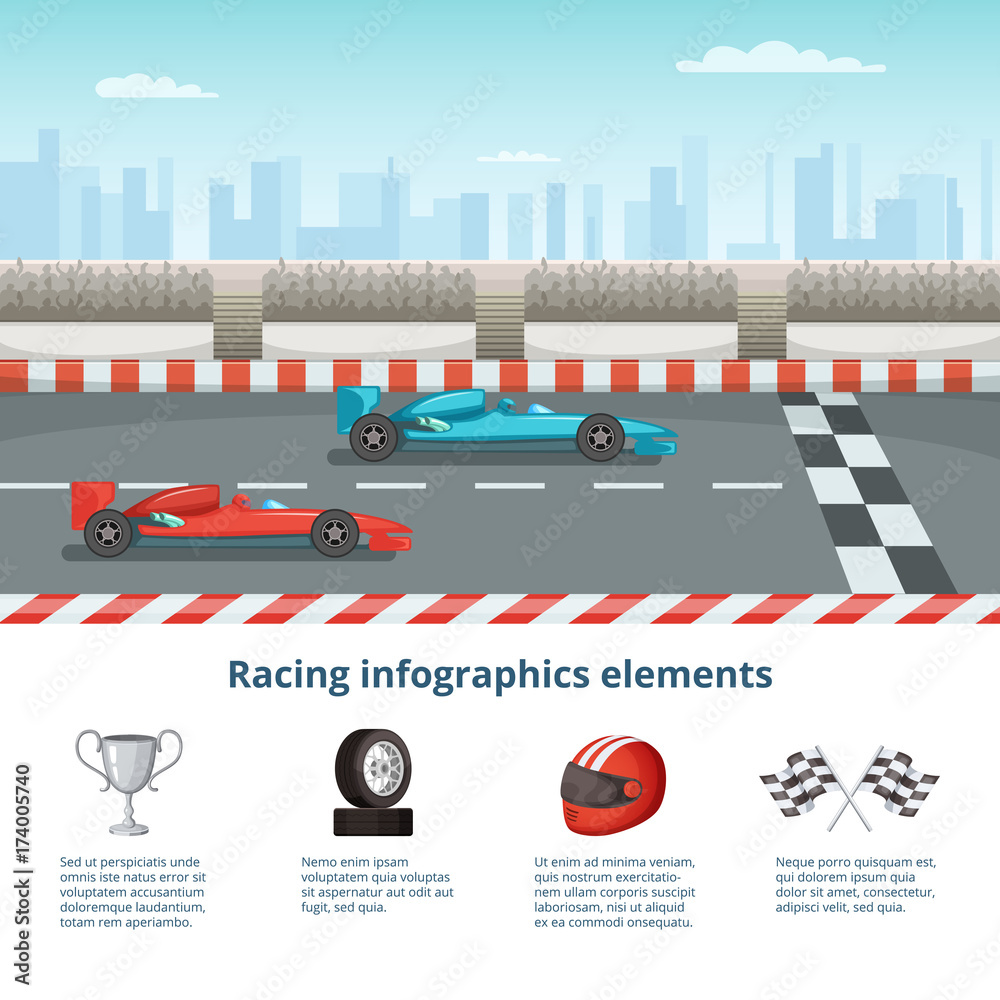 Racing infographics elements

Sed ut perspiciatis unde omnis iste natus error sit voluptatem accusantium doloremque laudantium, totam rem aperiambo.

Nemo enim ipsam voluptatem quia voluptas sit aspernatur aut odit aut fugit, sed quia.

Ut enim ad minima veniam, quis nostrum exercitationem ullam corporis suscipit laboriosam, nisi ut aliquid ex ea commodi onsequatu.

Neque porro quisquam est, qui dolorem ipsum quia dolor sit amet, consectetur, adipisci velit, sed quia.

Adobe Stock | #174005740