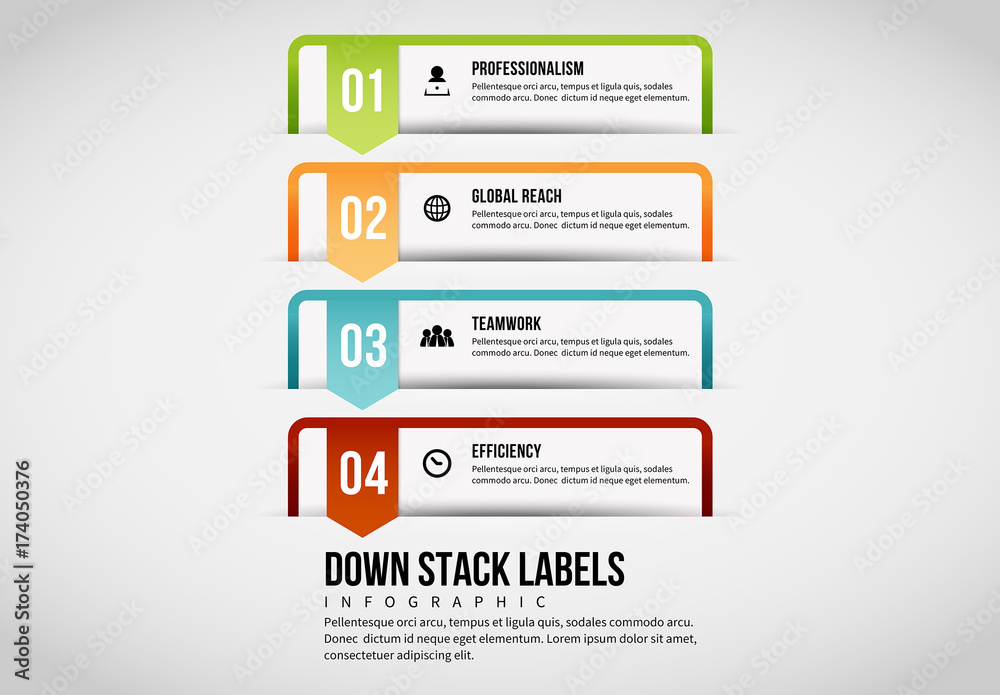 01
PROFESSIONALISM
Pellentesque orci arcu, tempus et ligula quis, sodales commodo arcu. Donec dictum id neque eget elementum.

02
GLOBAL REACH
Pellentesque orci arcu, tempus et ligula quis, sodales commodo arcu. Donec dictum id neque eget elementum.

03
TEAMWORK
Pellentesque orci arcu, tempus et ligula quis, sodales commodo arcu. Donec dictum id neque eget elementum.

04
EFFICIENCY
Pellentesque orci arcu, tempus et ligula quis, sodales commodo arcu. Donec dictum id neque eget elementum.

DOWN STACK LABELS
INFOGRAPHIC
Pellentesque orci arcu, tempus et ligula quis, sodales commodo arcu. Donec dictum id neque eget elementum. Lorem ipsum dolor sit amet, consectetuer adipiscing elit.

Adobe Stock | #174050376