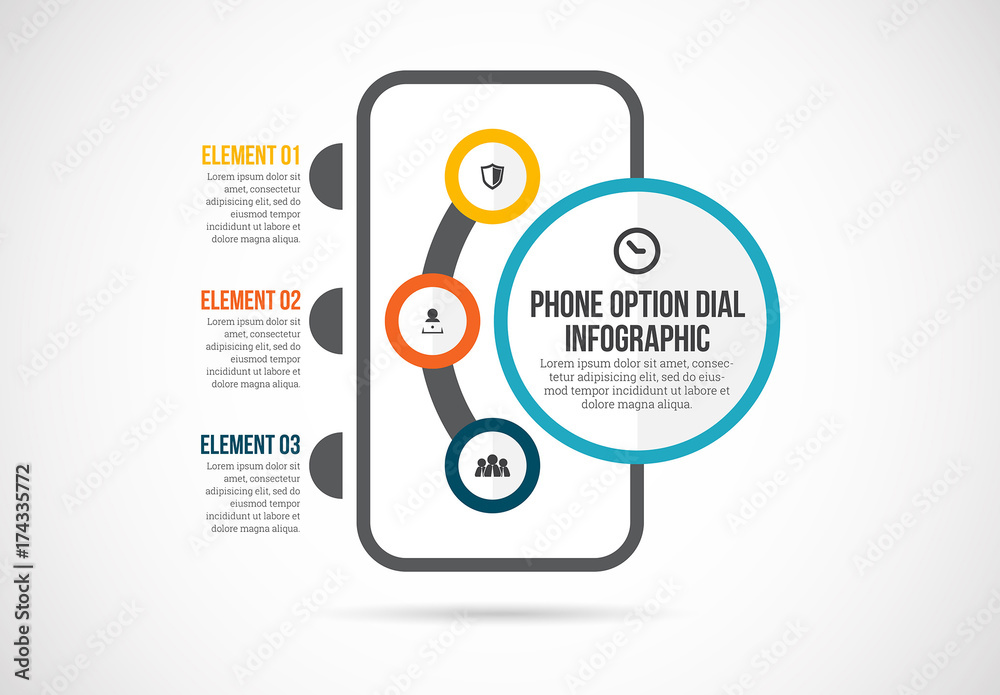 ELEMENT 01
Lorem ipsum dolor sit amet, consectetur adipisicing elit, sed do eiusmod tempor incididunt ut labore et dolore magna aliqua.

ELEMENT 02
Lorem ipsum dolor sit amet, consectetur adipisicing elit, sed do eiusmod tempor incididunt ut labore et dolore magna aliqua.

ELEMENT 03
Lorem ipsum dolor sit amet, consectetur adipisicing elit, sed do eiusmod tempor incididunt ut labore et dolore magna aliqua.

PHONE OPTION DIAL INFOGRAPHIC
Lorem ipsum dolor sit amet, consectetur adipisicing elit, sed do eiusmod tempor incididunt ut labore et dolore magna aliqua.

Adobe Stock | #174335772