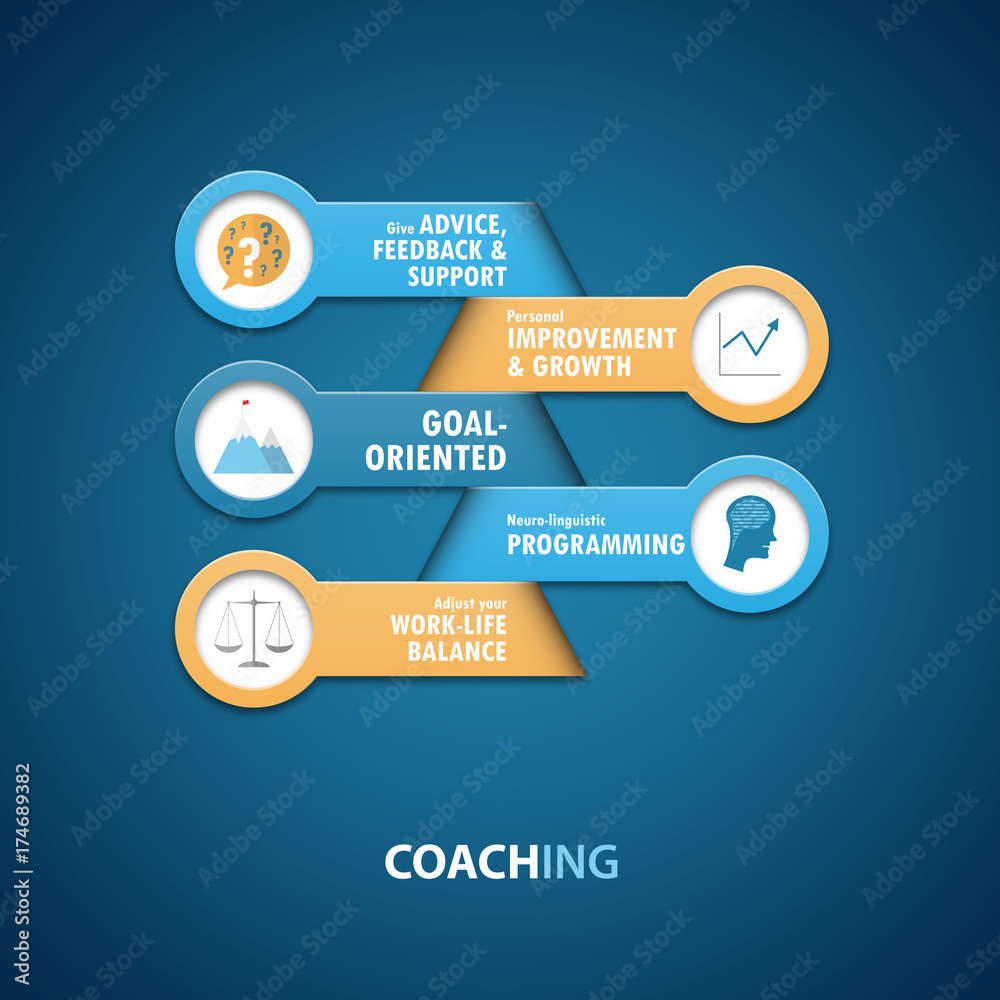 Give ADVICE, FEEDBACK & SUPPORT

Personal IMPROVEMENT & GROWTH

GOAL-ORIENTED

Neuro-linguistic PROGRAMMING

Adjust your WORK-LIFE BALANCE

COACHING

Adobe Stock | #174689382