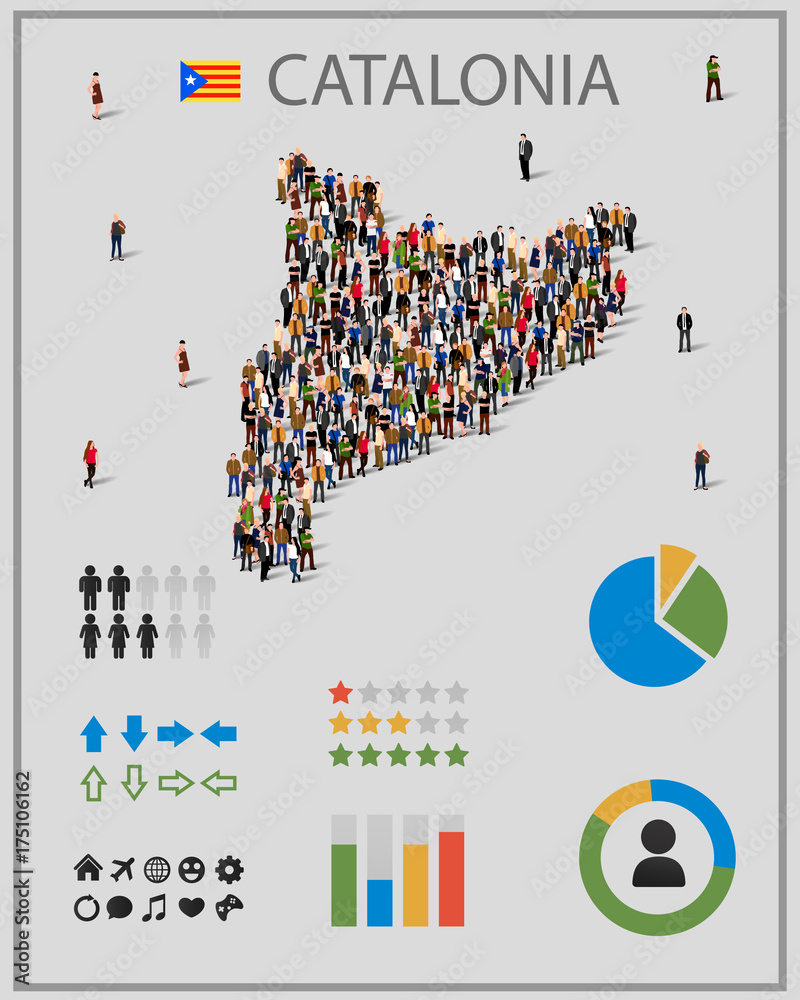 CATALONIA

Adobe Stock | #175106162