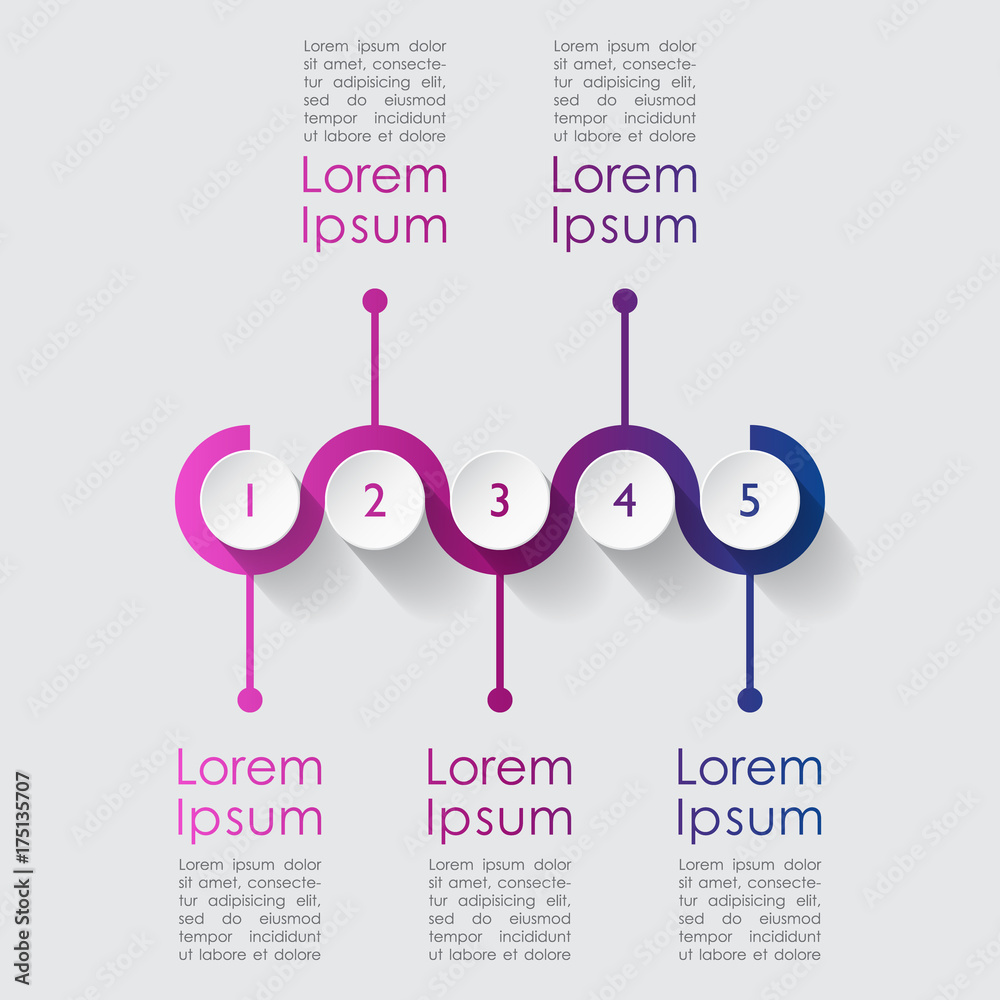 Lorem ipsum dolor sit amet, consectetur adipisicing elit, sed do eiusmod tempor incididunt ut labore et dolore

Lorem Ipsum

Lorem ipsum dolor sit amet, consectetur adipisicing elit, sed do eiusmod tempor incididunt ut labore et dolore

Lorem Ipsum

1

2

3

4

5

Lorem Ipsum

Lorem ipsum dolor sit amet, consectetur adipisicing elit, sed do eiusmod tempor incididunt ut labore et dolore

Lorem Ipsum

Lorem ipsum dolor sit amet, consectetur adipisicing elit, sed do eiusmod tempor incididunt ut labore et dolore

Lorem Ipsum

Lorem ipsum dolor sit amet, consectetur adipisicing elit, sed do eiusmod tempor incididunt ut labore et dolore

Adobe Stock | #175135707