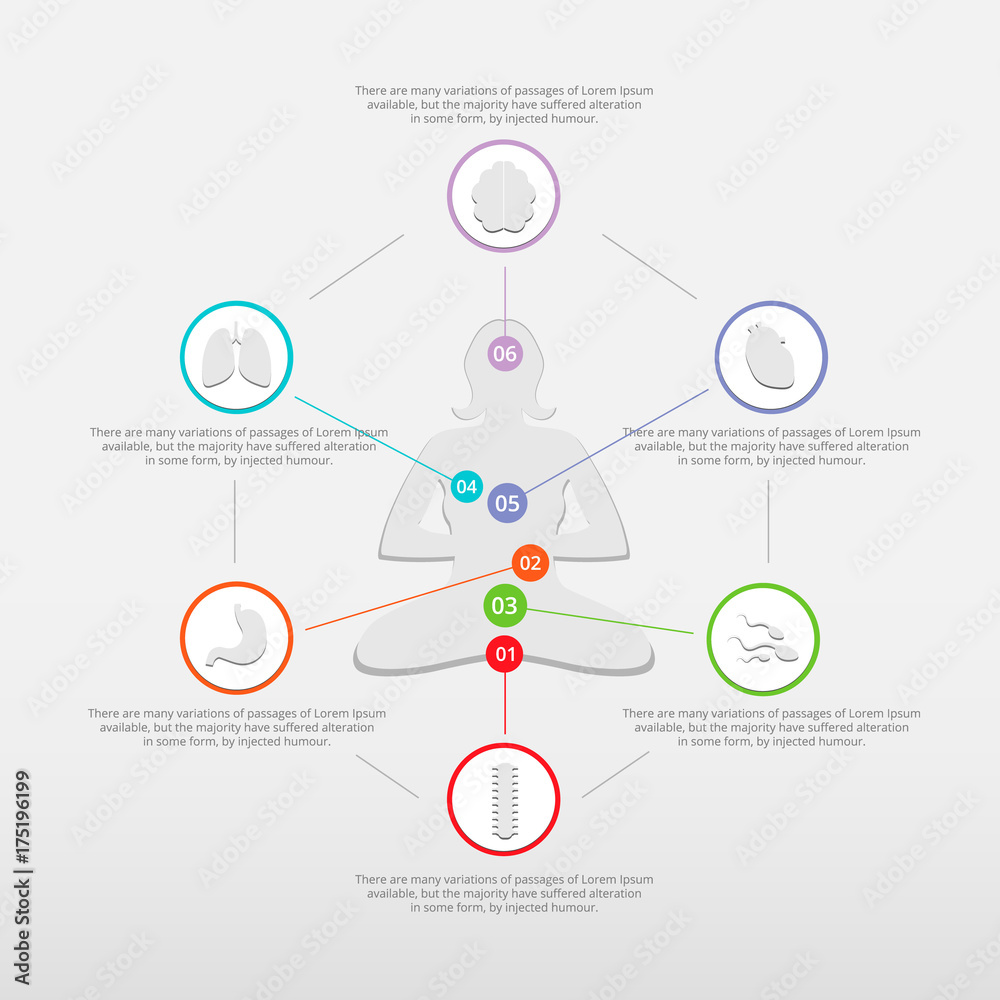 There are many variations of passages of Lorem Ipsum available, but the majority have suffered alteration in some form, by injected humour.

06

There are many variations of passages of Lorem Ipsum available, but the majority have suffered alteration in some form, by injected humour.

There are many variations of passages of Lorem Ipsum available, but the majority have suffered alteration in some form, by injected humour.

04

05

02

03

01

There are many variations of passages of Lorem Ipsum available, but the majority have suffered alteration in some form, by injected humour.

There are many variations of passages of Lorem Ipsum available, but the majority have suffered alteration in some form, by injected humour.

There are many variations of passages of Lorem Ipsum available, but the majority have suffered alteration in some form, by injected humour.

Adobe Stock | #175196199