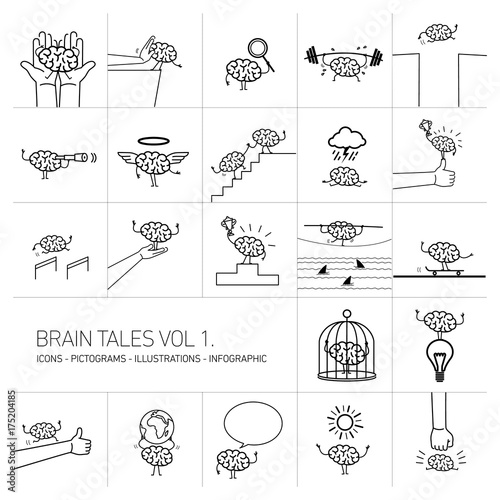 BRAIN TALES VOL 1.

ICONS - PICTOGRAMS - ILLUSTRATIONS - INFOGRAPHIC

Adobe Stock | #175204185