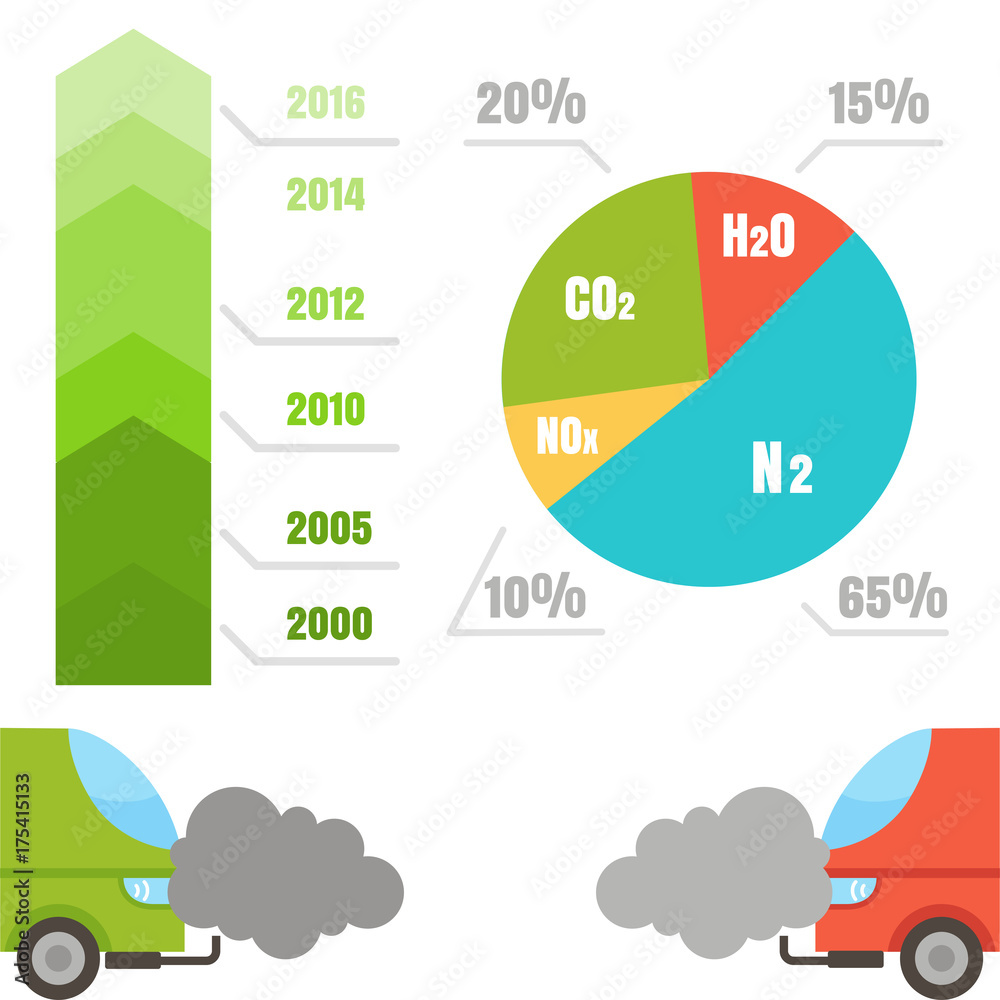 2016
2014
2012
2010
2005
2000

20%
15%
$H_2O$
$CO_2$
$NO_x$
$N_2$
10%
65%

Adobe Stock
Adobe Stock | #175415133