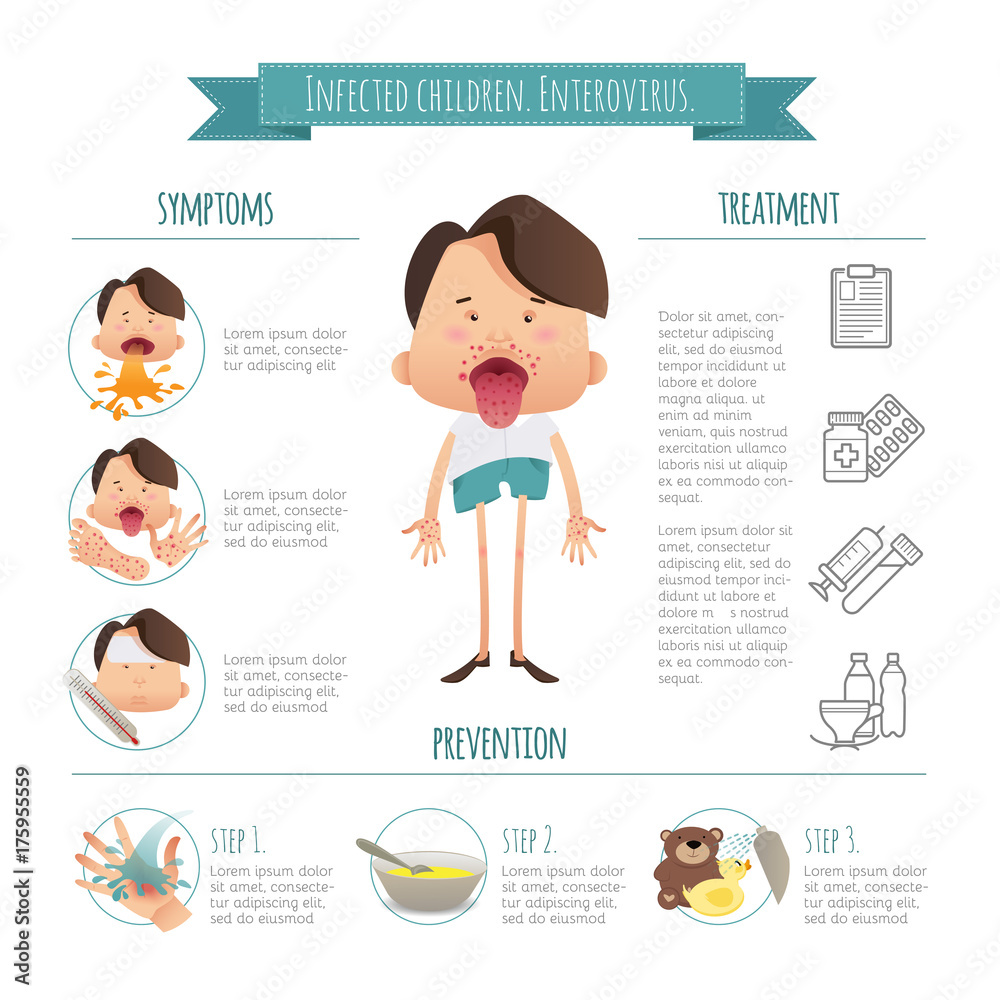 INFECTED CHILDREN. ENTEROVIRUS.

SYMPTOMS

Lorem ipsum dolor sit amet, consectetur adipiscing elit

Lorem ipsum dolor sit amet, consectetur adipiscing elit, sed do eiusmod

Lorem ipsum dolor sit amet, consectetur adipiscing elit, sed do eiusmod

TREATMENT

Dolor sit amet, consectetur adipiscing elit, sed do eiusmod tempor incididunt ut labore et dolore magna aliqua. ut enim ad minim veniam, quis nostrud exercitation ullamco laboris nisi ut aliquip ex ea commodo consequat.

Lorem ipsum dolor sit amet, consectetur adipiscing elit, sed do eiusmod tempor incididunt ut labore et dolore m s nostrud exercitation ullamco laboris nisi ut aliquip ex ea commodo consequat.

PREVENTION

STEP 1.
Lorem ipsum dolor sit amet, consectetur adipiscing elit, sed do eiusmod

STEP 2.
Lorem ipsum dolor sit amet, consectetur adipiscing elit, sed do eiusmod

STEP 3.
Lorem ipsum dolor sit amet, consectetur adipiscing elit, sed do eiusmod

Adobe Stock | #175955559