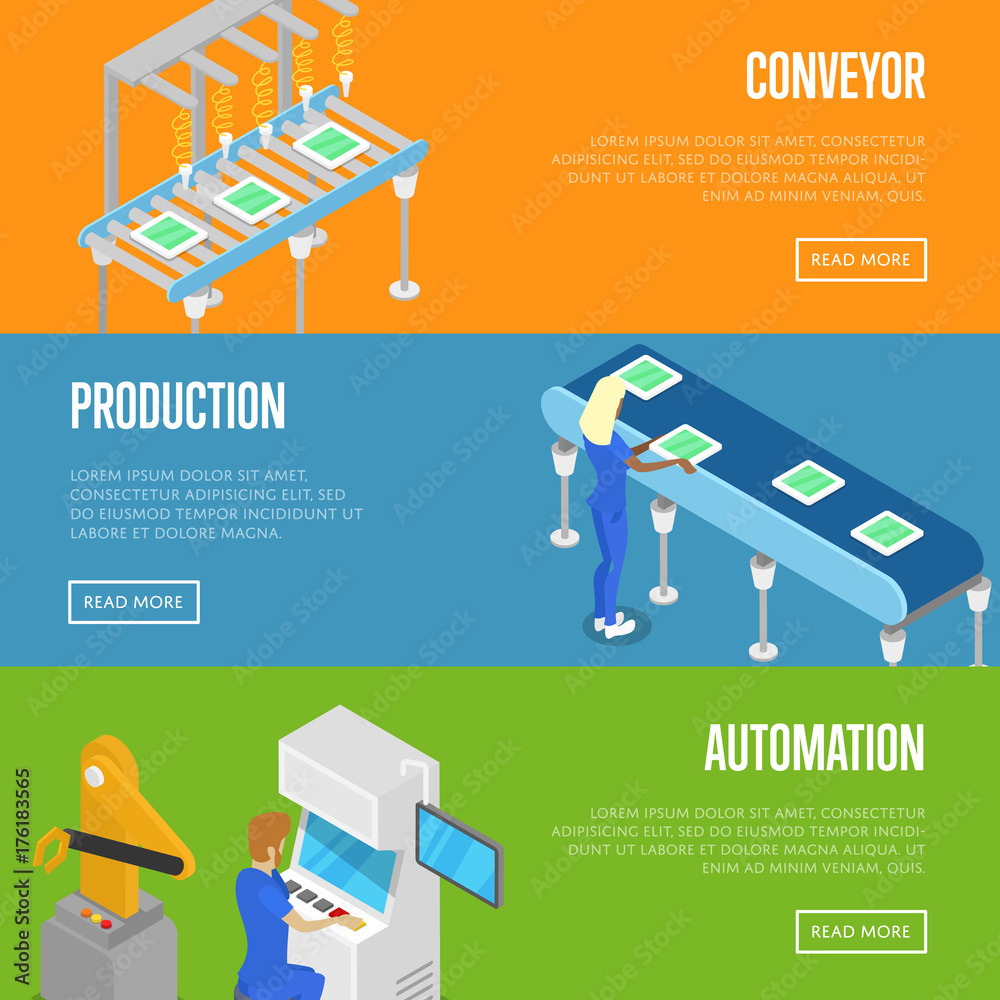 CONVEYOR

LOREM IPSUM DOLOR SIT AMET, CONSECTETUR ADIPISICING ELIT, SED DO EIUSMOD TEMPOR INCIDIDUNT UT LABORE ET DOLORE MAGNA ALIQUA. UT ENIM AD MINIM VENIAM, QUIS.

READ MORE

PRODUCTION

LOREM IPSUM DOLOR SIT AMET, CONSECTETUR ADIPISICING ELIT, SED DO EIUSMOD TEMPOR INCIDIDUNT UT LABORE ET DOLORE MAGNA.

READ MORE

AUTOMATION

LOREM IPSUM DOLOR SIT AMET, CONSECTETUR ADIPISICING ELIT, SED DO EIUSMOD TEMPOR INCIDIDUNT UT LABORE ET DOLORE MAGNA ALIQUA. UT ENIM AD MINIM VENIAM, QUIS.

READ MORE

Adobe Stock | #176183565