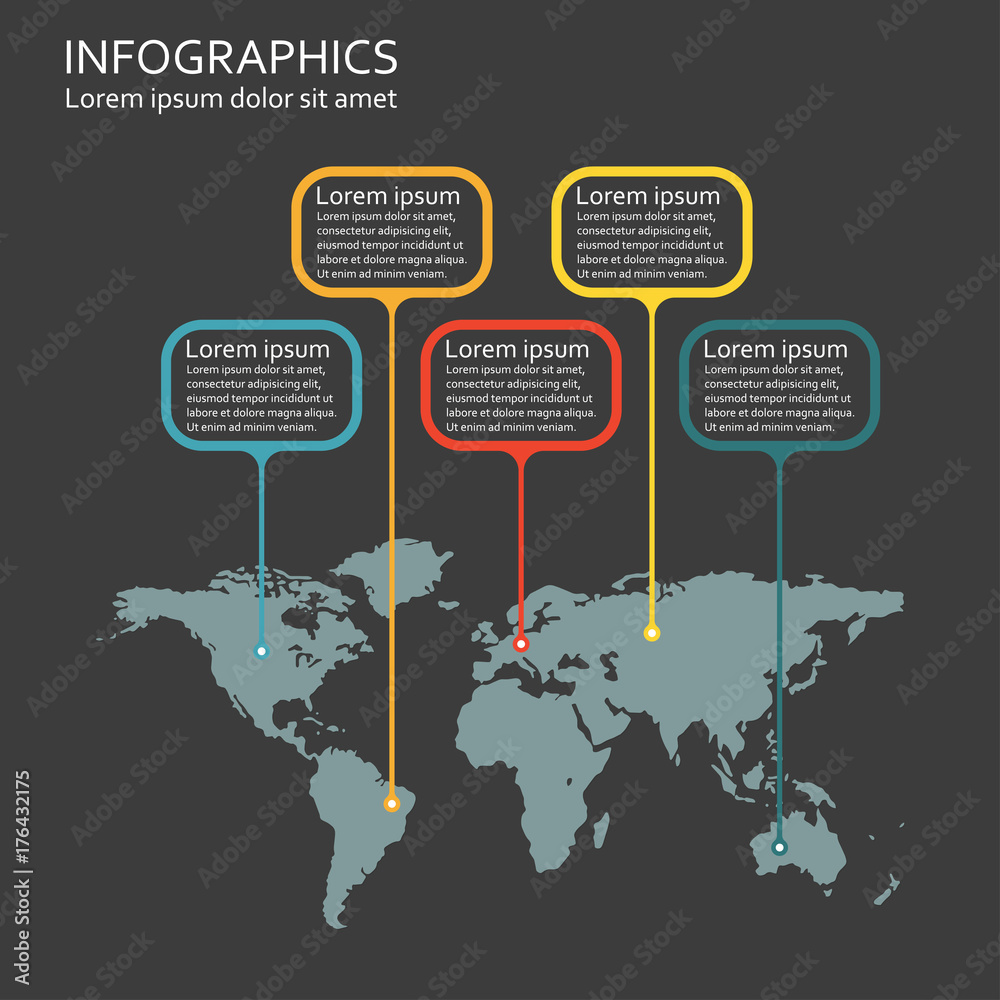 INFOGRAPHICS
Lorem ipsum dolor sit amet

Lorem ipsum
Lorem ipsum dolor sit amet, consectetur adipisicing elit, eiusmod tempor incididunt ut labore et dolore magna aliqua. Ut enim ad minim veniam.

Lorem ipsum
Lorem ipsum dolor sit amet, consectetur adipisicing elit, eiusmod tempor incididunt ut labore et dolore magna aliqua. Ut enim ad minim veniam.

Lorem ipsum
Lorem ipsum dolor sit amet, consectetur adipisicing elit, eiusmod tempor incididunt ut labore et dolore magna aliqua. Ut enim ad minim veniam.

Lorem ipsum
Lorem ipsum dolor sit amet, consectetur adipisicing elit, eiusmod tempor incididunt ut labore et dolore magna aliqua. Ut enim ad minim veniam.

Lorem ipsum
Lorem ipsum dolor sit amet, consectetur adipisicing elit, eiusmod tempor incididunt ut labore et dolore magna aliqua. Ut enim ad minim veniam.

Adobe Stock | #176432175