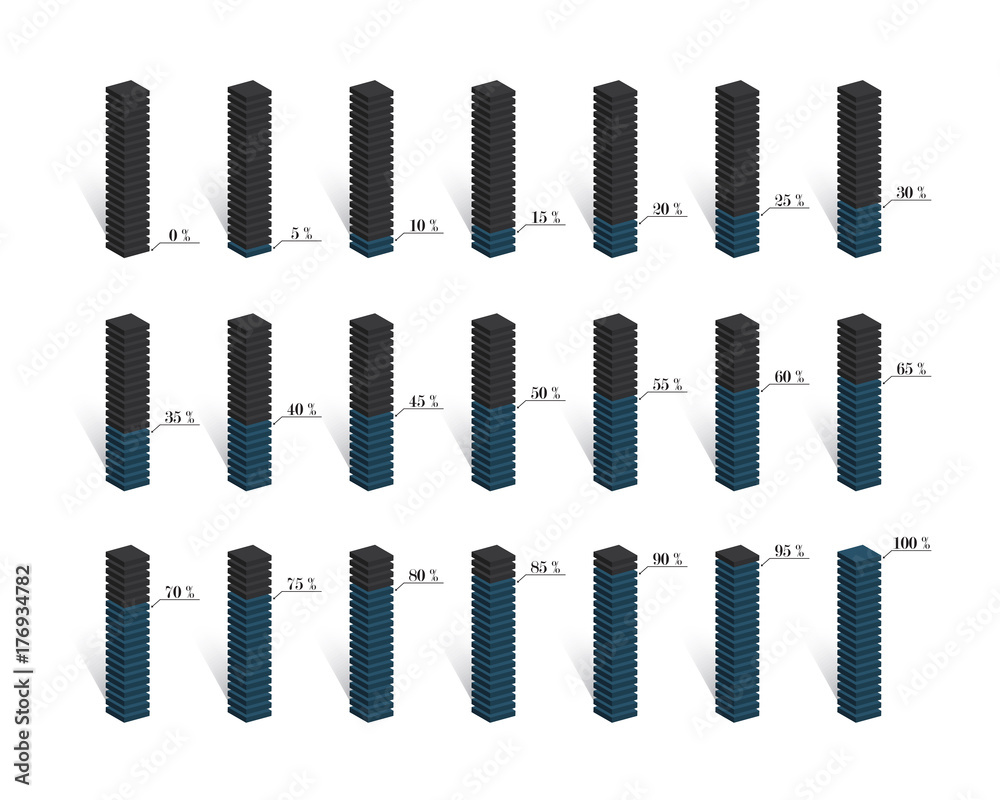 0 %
5 %
10 %
15 %
20 %
25 %
30 %
35 %
40 %
45 %
50 %
55 %
60 %
65 %
70 %
75 %
80 %
85 %
90 %
95 %
100 %

Adobe Stock | #176934782