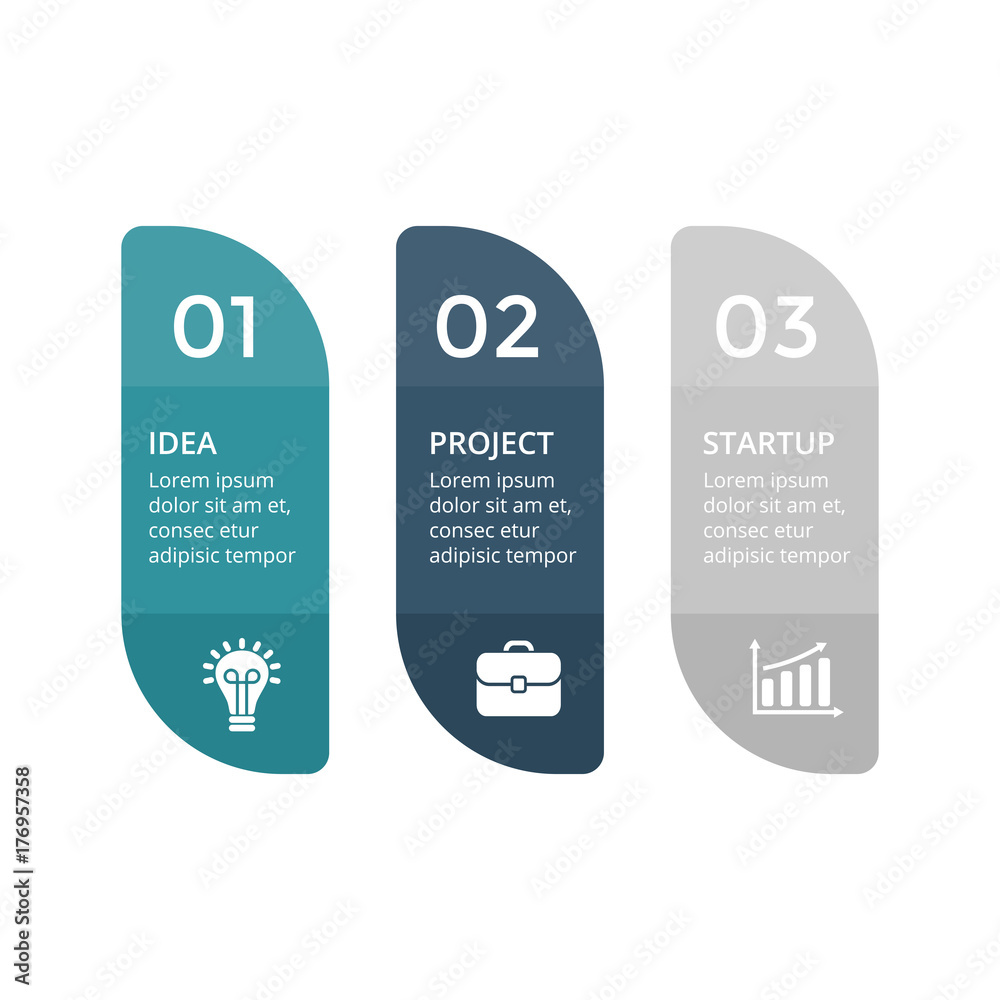 01

IDEA

Lorem ipsum dolor sit am et, consec etur adipisic tempor

02

PROJECT

Lorem ipsum dolor sit am et, consec etur adipisic tempor

03

STARTUP

Lorem ipsum dolor sit am et, consec etur adipisic tempor

Adobe Stock | #176957358