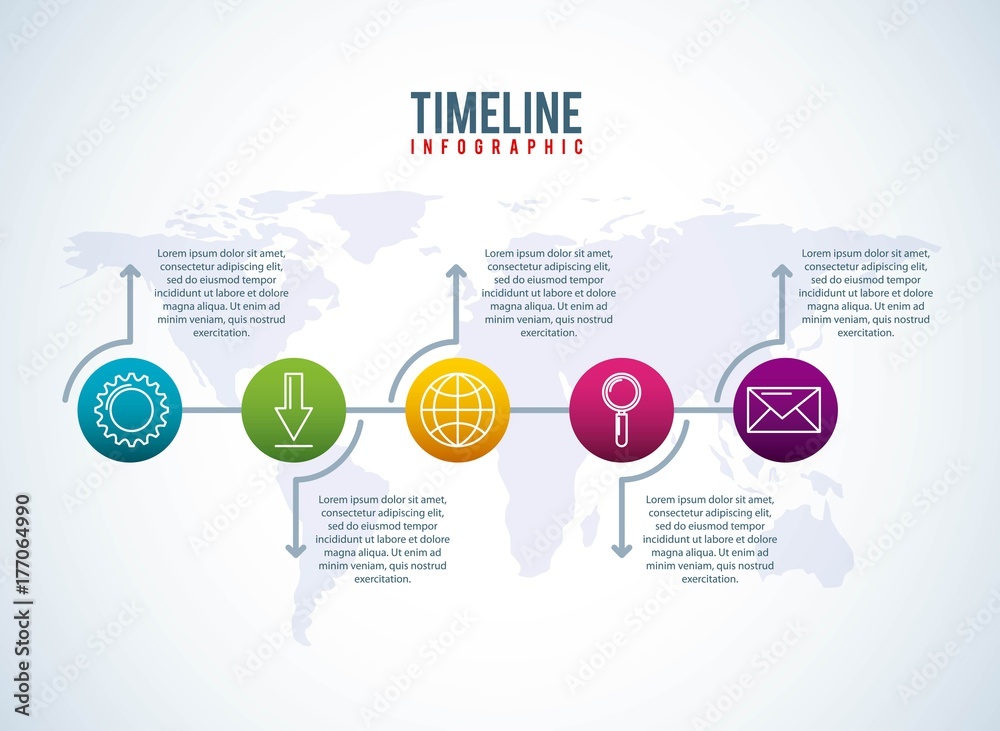 TIMELINE
INFOGRAPHIC

Lorem ipsum dolor sit amet, consectetur adipiscing elit, sed do eiusmod tempor incididunt ut labore et dolore magna aliqua. Ut enim ad minim veniam, quis nostrud exercitation.

Lorem ipsum dolor sit amet, consectetur adipiscing elit, sed do eiusmod tempor incididunt ut labore et dolore magna aliqua. Ut enim ad minim veniam, quis nostrud exercitation.

Lorem ipsum dolor sit amet, consectetur adipiscing elit, sed do eiusmod tempor incididunt ut labore et dolore magna aliqua. Ut enim ad minim veniam, quis nostrud exercitation.

Lorem ipsum dolor sit amet, consectetur adipiscing elit, sed do eiusmod tempor incididunt ut labore et dolore magna aliqua. Ut enim ad minim veniam, quis nostrud exercitation.

Lorem ipsum dolor sit amet, consectetur adipiscing elit, sed do eiusmod tempor incididunt ut labore et dolore magna aliqua. Ut enim ad minim veniam, quis nostrud exercitation.

Adobe Stock | #177064990