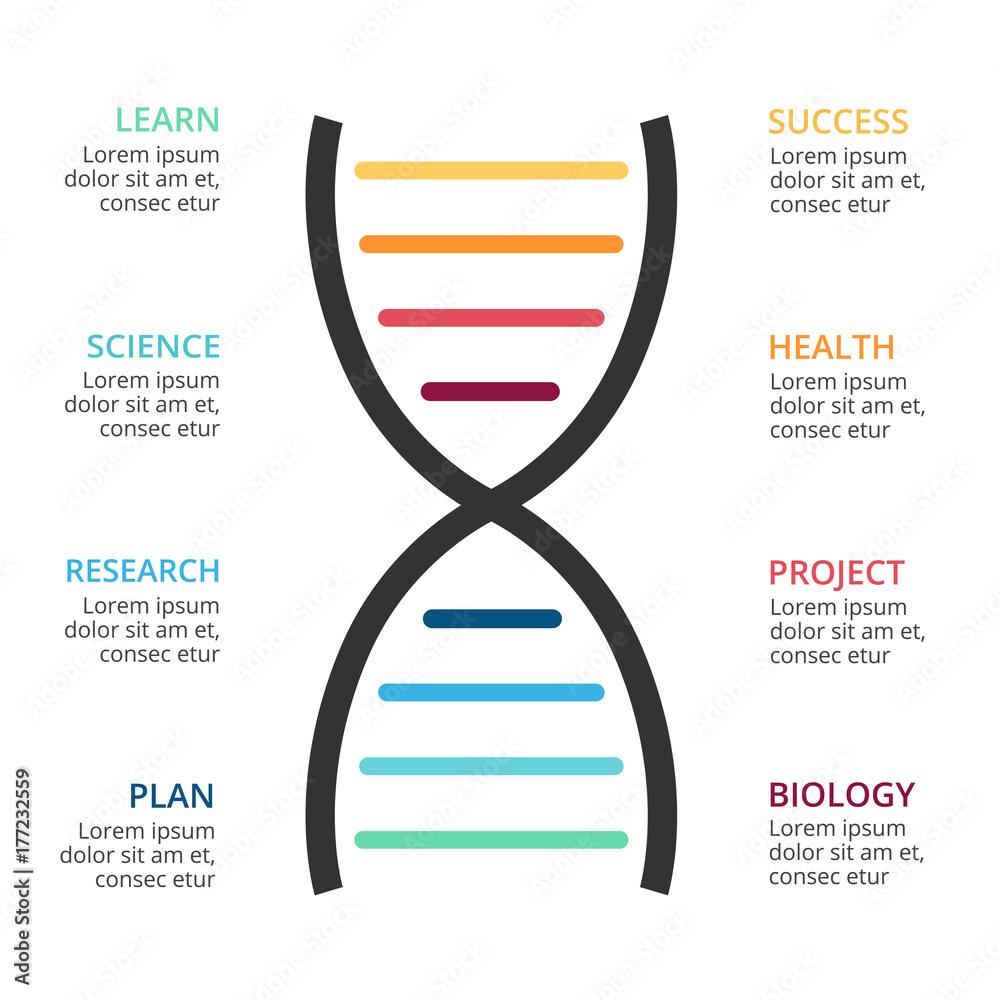 LEARN
Lorem ipsum dolor sit am et, consec etur

SCIENCE
Lorem ipsum dolor sit am et, consec etur

RESEARCH
Lorem ipsum dolor sit am et, consec etur

PLAN
Lorem ipsum dolor sit am et, consec etur

SUCCESS
Lorem ipsum dolor sit am et, consec etur

HEALTH
Lorem ipsum dolor sit am et, consec etur

PROJECT
Lorem ipsum dolor sit am et, consec etur

BIOLOGY
Lorem ipsum dolor sit am et, consec etur

Adobe Stock | #177232559