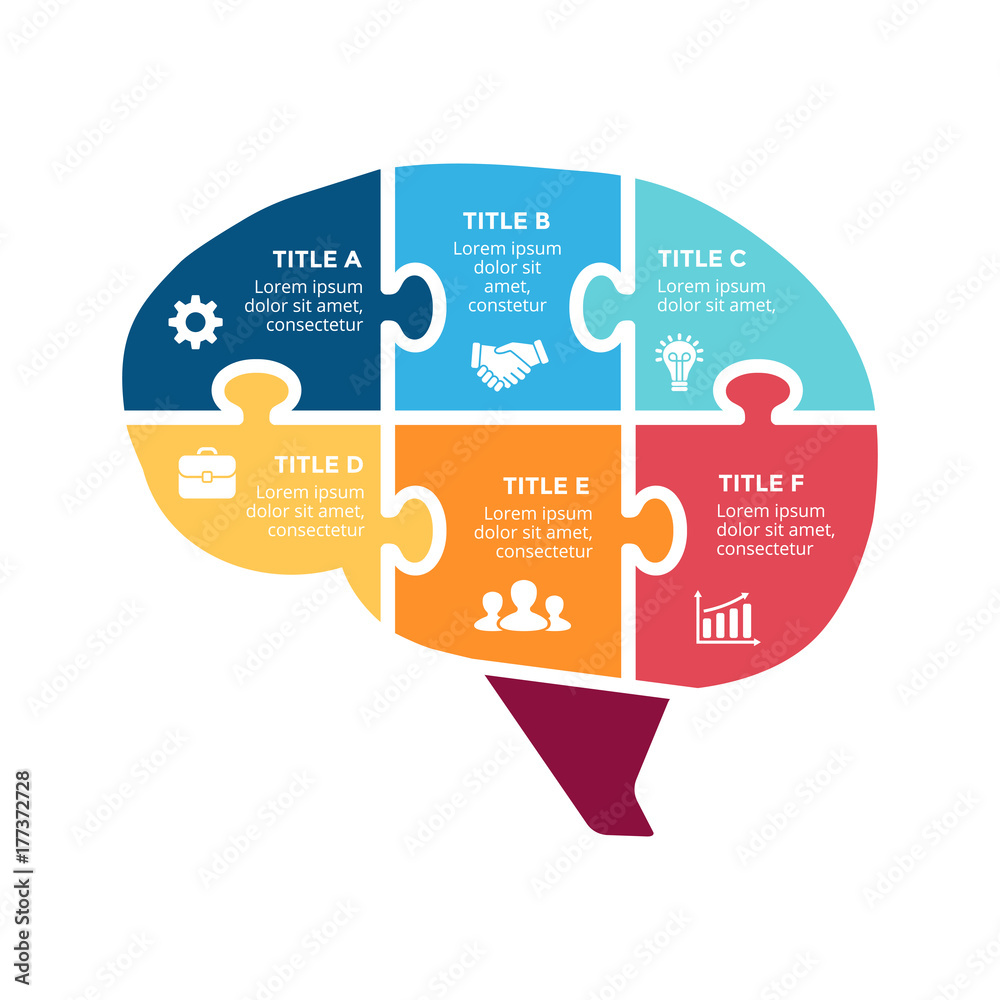 TITLE A
Lorem ipsum dolor sit amet, consectetur

TITLE B
Lorem ipsum dolor sit amet, constetur

TITLE C
Lorem ipsum dolor sit amet,

TITLE D
Lorem ipsum dolor sit amet, consectetur

TITLE E
Lorem ipsum dolor sit amet, consectetur

TITLE F
Lorem ipsum dolor sit amet, consectetur

Adobe Stock | #177372728