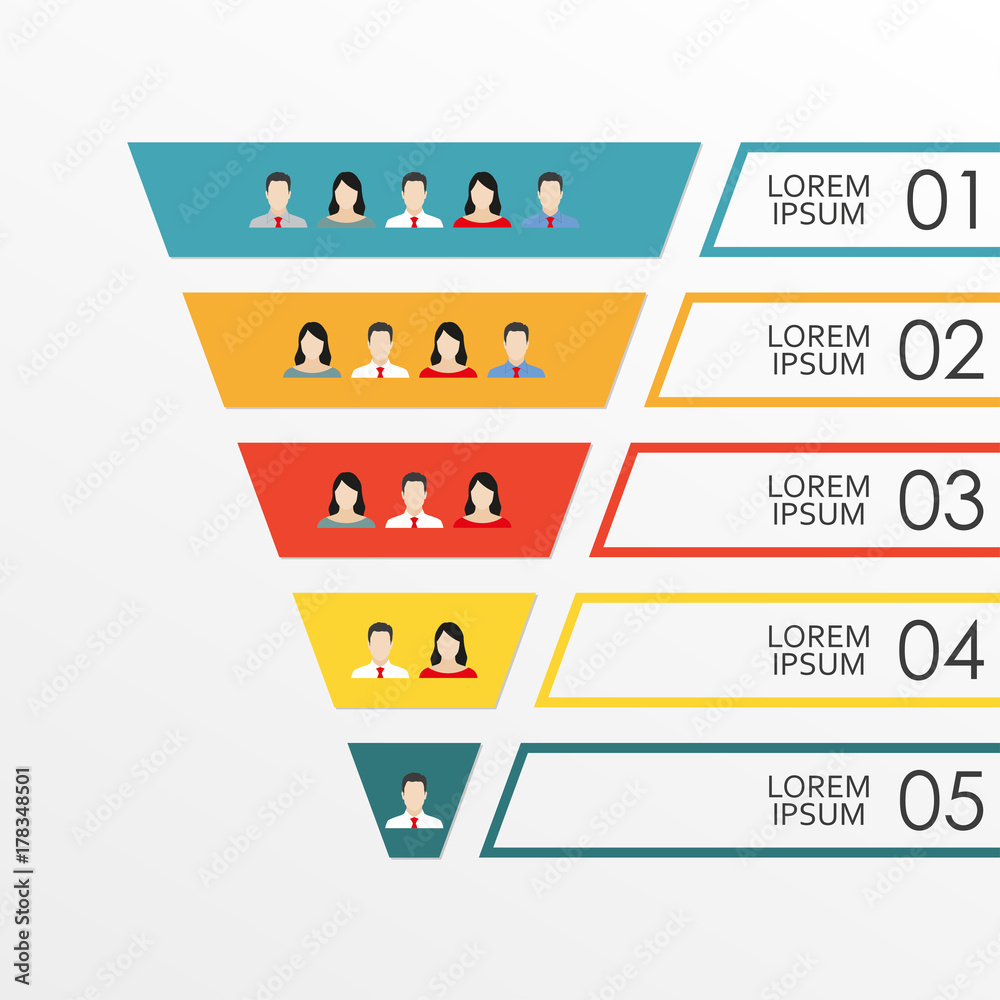 LOREM IPSUM 01

LOREM IPSUM 02

LOREM IPSUM 03

LOREM IPSUM 04

LOREM IPSUM 05

Adobe Stock | #178348501