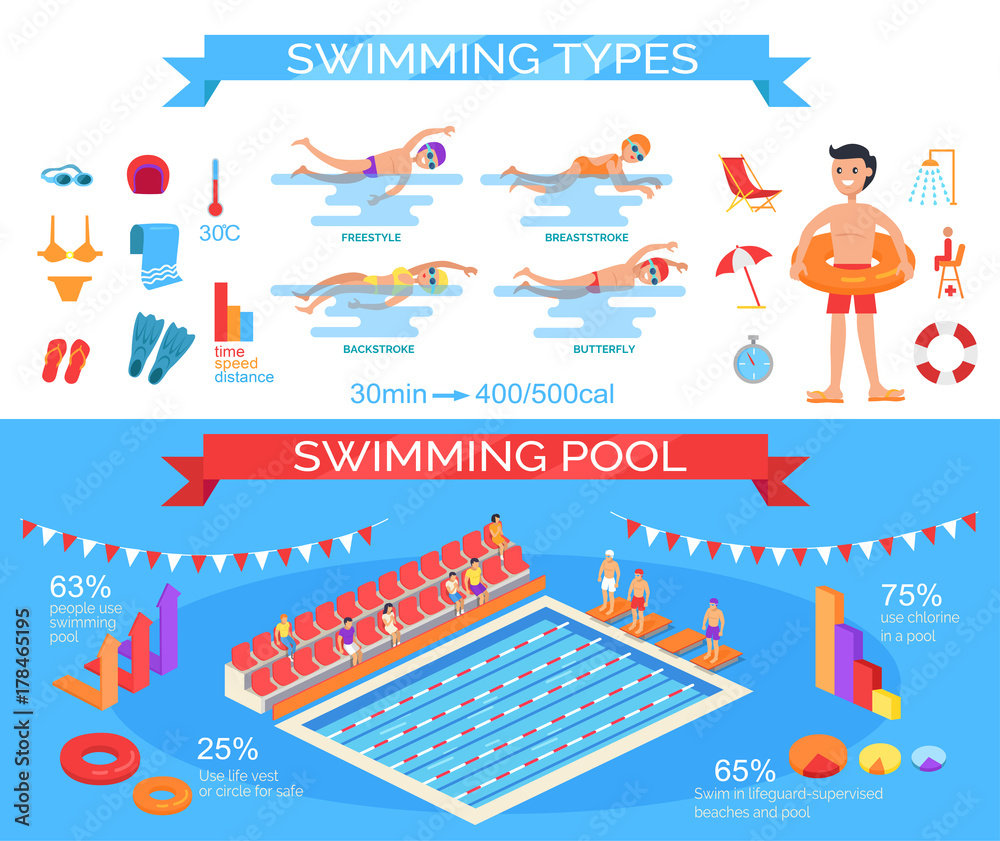 SWIMMING TYPES

30°C

time
speed
distance

FREESTYLE

BREASTSTROKE

BACKSTROKE

BUTTERFLY

30min → 400/500cal

SWIMMING POOL

63%
people use swimming pool

25%
Use life vest or circle for safe

75%
use chlorine in a pool

65%
Swim in lifeguard-supervised beaches and pool

Adobe Stock | #178465195