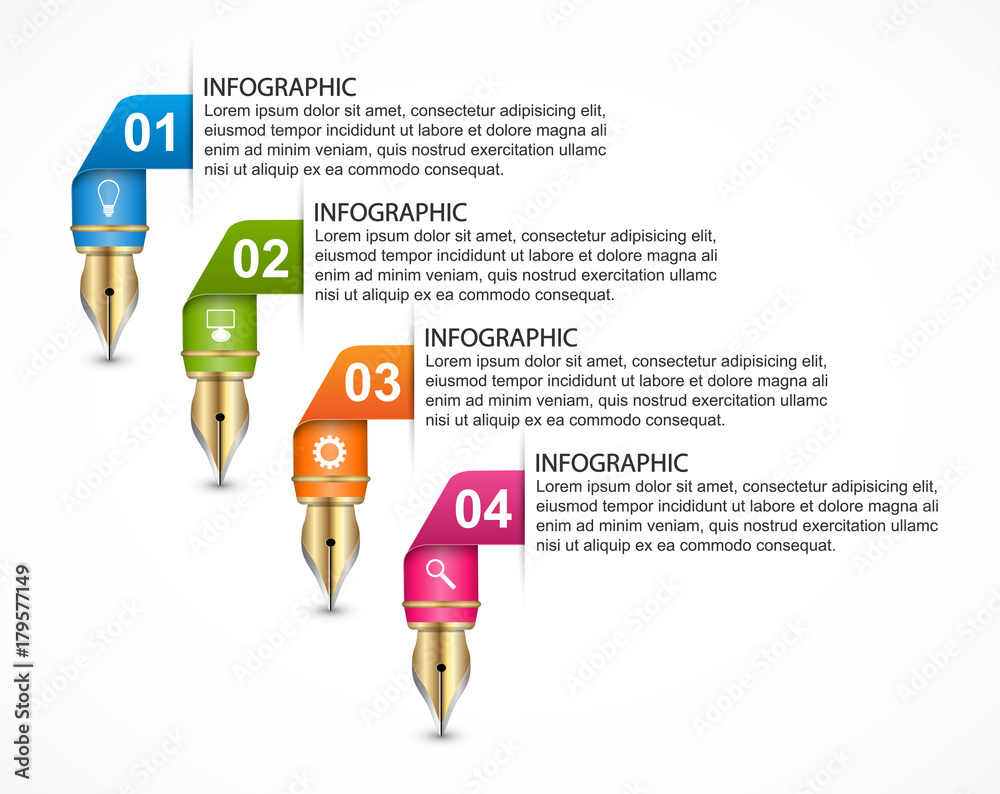 01

INFOGRAPHIC
Lorem ipsum dolor sit amet, consectetur adipisicing elit, eiusmod tempor incididunt ut labore et dolore magna ali enim ad minim veniam, quis nostrud exercitation ullamc nisi ut aliquip ex ea commodo consequat.

02

INFOGRAPHIC
Lorem ipsum dolor sit amet, consectetur adipisicing elit, eiusmod tempor incididunt ut labore et dolore magna ali enim ad minim veniam, quis nostrud exercitation ullamc nisi ut aliquip ex ea commodo consequat.

03

INFOGRAPHIC
Lorem ipsum dolor sit amet, consectetur adipisicing elit, eiusmod tempor incididunt ut labore et dolore magna ali enim ad minim veniam, quis nostrud exercitation ullamc nisi ut aliquip ex ea commodo consequat.

04

INFOGRAPHIC
Lorem ipsum dolor sit amet, consectetur adipisicing elit, eiusmod tempor incididunt ut labore et dolore magna ali enim ad minim veniam, quis nostrud exercitation ullamc nisi ut aliquip ex ea commodo consequat.

Adobe Stock | #179577149