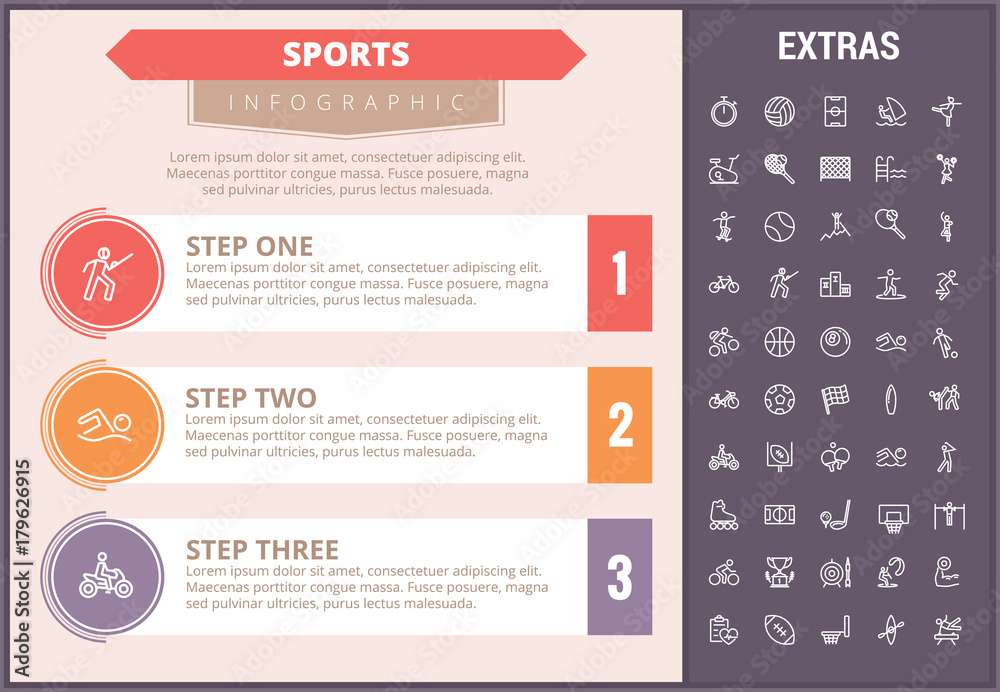 SPORTS

INFOGRAPHIC

Lorem ipsum dolor sit amet, consectetuer adipiscing elit. Maecenas porttitor congue massa. Fusce posuere, magna sed pulvinar ultricies, purus lectus malesuada.

STEP ONE
Lorem ipsum dolor sit amet, consectetuer adipiscing elit. Maecenas porttitor congue massa. Fusce posuere, magna sed pulvinar ultricies, purus lectus malesuada.

1

STEP TWO
Lorem ipsum dolor sit amet, consectetuer adipiscing elit. Maecenas porttitor congue massa. Fusce posuere, magna sed pulvinar ultricies, purus lectus malesuada.

2

STEP THREE
Lorem ipsum dolor sit amet, consectetuer adipiscing elit. Maecenas porttitor congue massa. Fusce posuere, magna sed pulvinar ultricies, purus lectus malesuada.

3

EXTRAS

Adobe Stock | #179626915