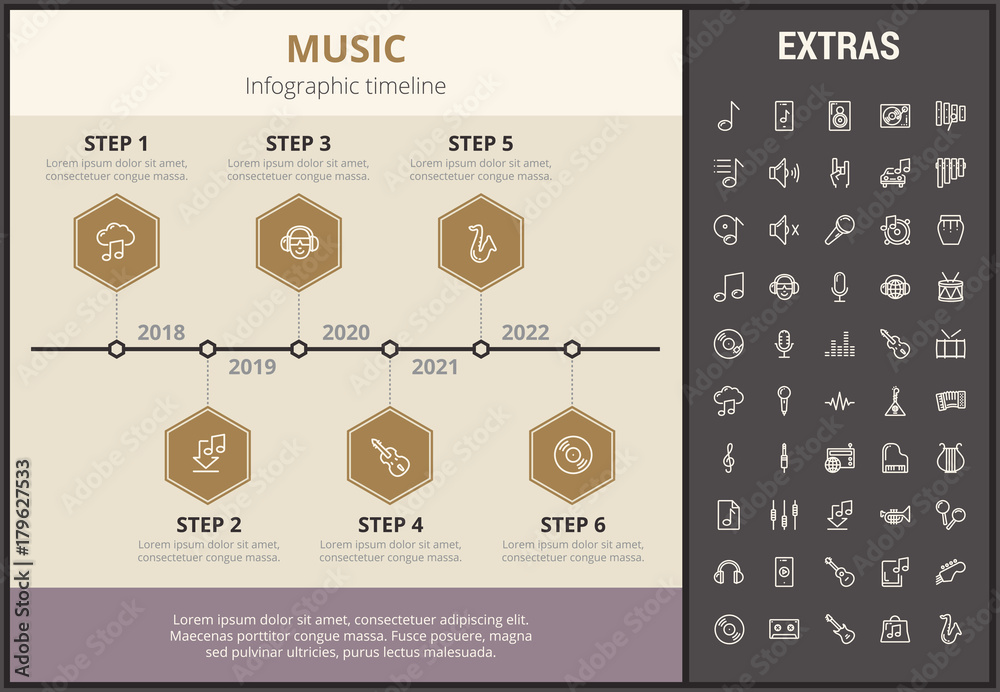 MUSIC
Infographic timeline

STEP 1
Lorem ipsum dolor sit amet, consectetuer congue massa.

STEP 3
Lorem ipsum dolor sit amet, consectetuer congue massa.

STEP 5
Lorem ipsum dolor sit amet, consectetuer congue massa.

2018
2019
2020
2021
2022

STEP 2
Lorem ipsum dolor sit amet, consectetuer congue massa.

STEP 4
Lorem ipsum dolor sit amet, consectetuer congue massa.

STEP 6
Lorem ipsum dolor sit amet, consectetuer congue massa.

Lorem ipsum dolor sit amet, consectetuer adipiscing elit. Maecenas porttitor congue massa. Fusce posuere, magna sed pulvinar ultricies, purus lectus malesuada.

EXTRAS

Adobe Stock | #179627533