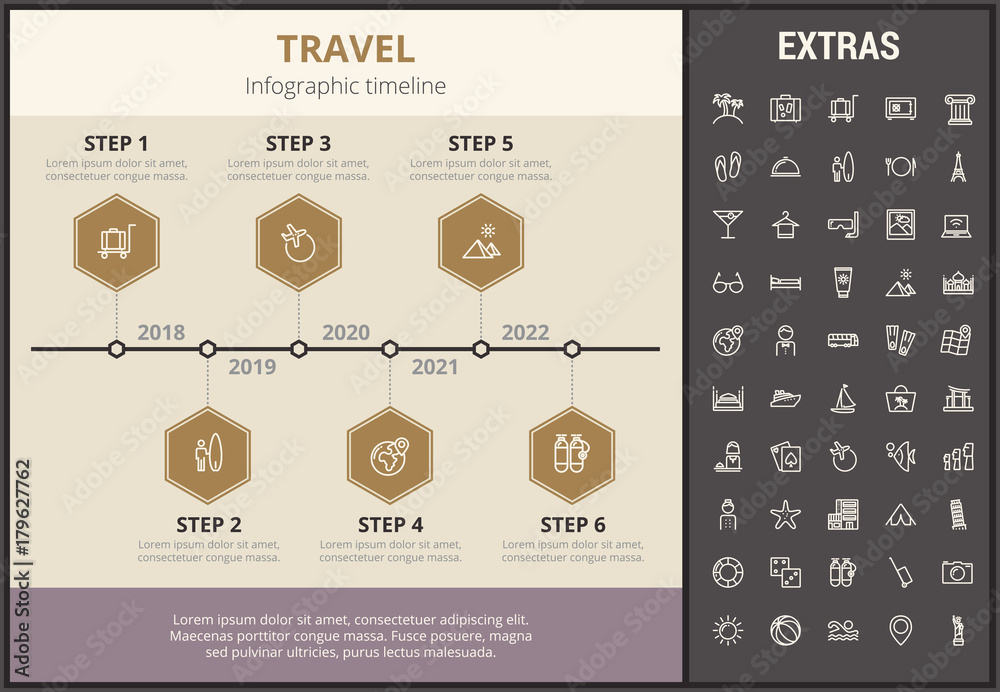 TRAVEL
Infographic timeline

STEP 1
Lorem ipsum dolor sit amet, consectetuer congue massa.

STEP 3
Lorem ipsum dolor sit amet, consectetuer congue massa.

STEP 5
Lorem ipsum dolor sit amet, consectetuer congue massa.

2018
2019
2020
2021
2022

STEP 2
Lorem ipsum dolor sit amet, consectetuer congue massa.

STEP 4
Lorem ipsum dolor sit amet, consectetuer congue massa.

STEP 6
Lorem ipsum dolor sit amet, consectetuer congue massa.

Lorem ipsum dolor sit amet, consectetuer adipiscing elit. Maecenas porttitor congue massa. Fusce posuere, magna sed pulvinar ultricies, purus lectus malesuada.

EXTRAS

Adobe Stock | #179627762